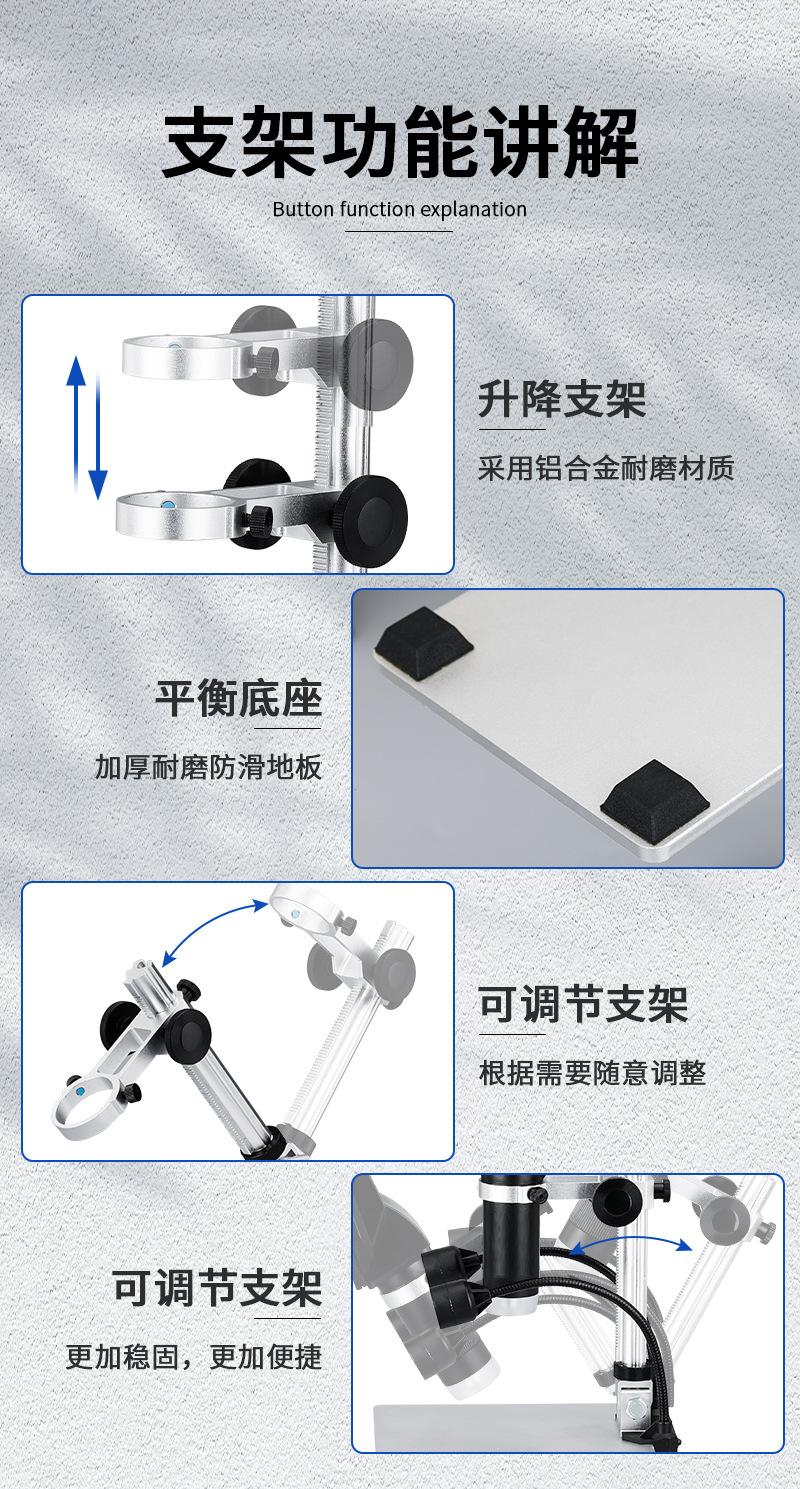 支架功能讲解

Button function explanation

升降支架

采用铝合金耐磨材质

平衡底座

加厚耐磨防滑地板

可调节支架

根据需要随意调整

可调节支架

更加稳固，更加便捷