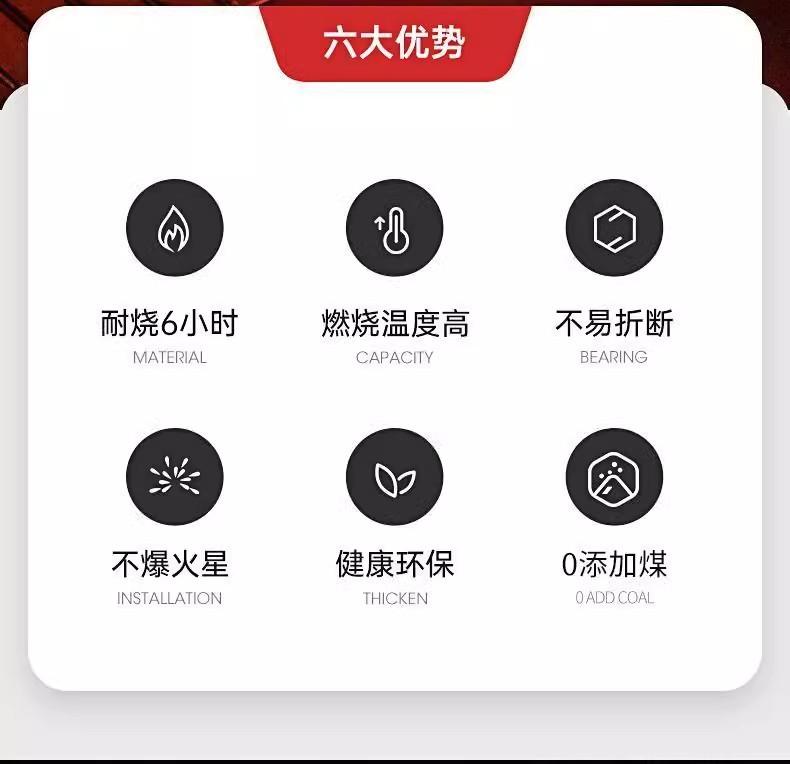 六大优势

耐烧6小时
MATERIAL

燃烧温度高
CAPACITY

不易折断
BEARING

不爆火星
INSTALLATION

健康环保
THICKEN

0添加煤
0 ADD COAL