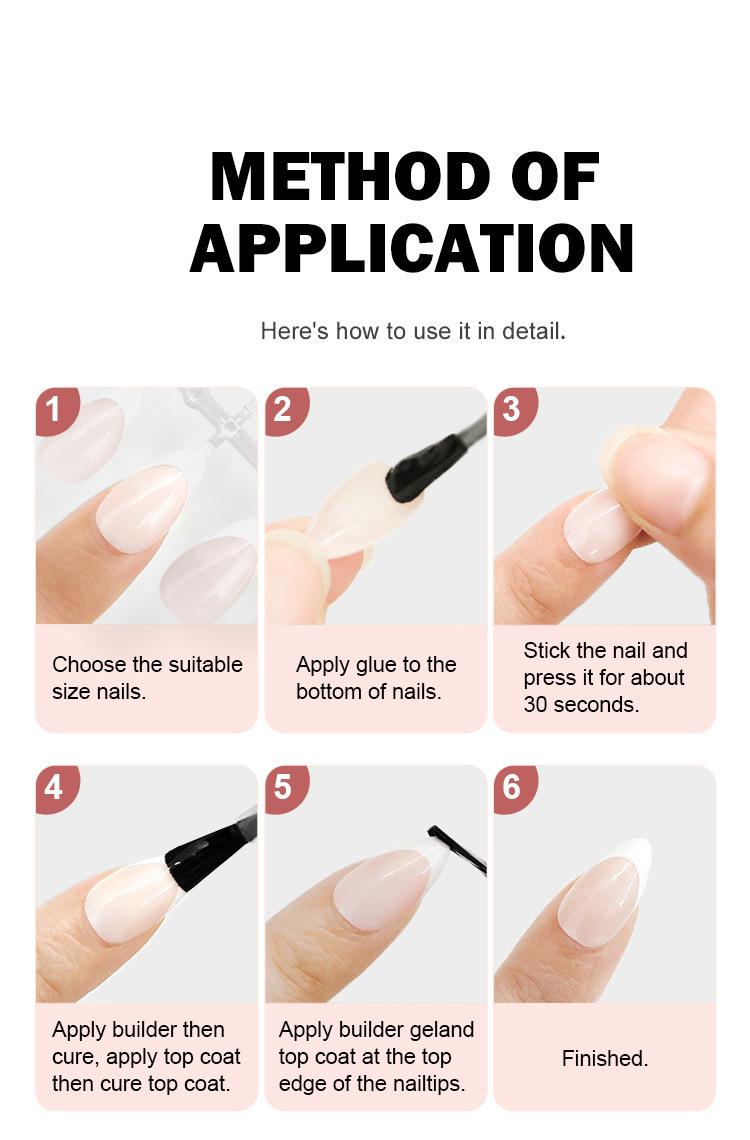 METHOD OF APPLICATION

Here's how to use it in detail.

1

Choose the suitable size nails.

2

Apply glue to the bottom of nails.

3

Stick the nail and press it for about 30 seconds.

4

Apply builder then cure, apply top coat then cure top coat.

5

Apply builder geland top coat at the top edge of the nailtips.

6

Finished.