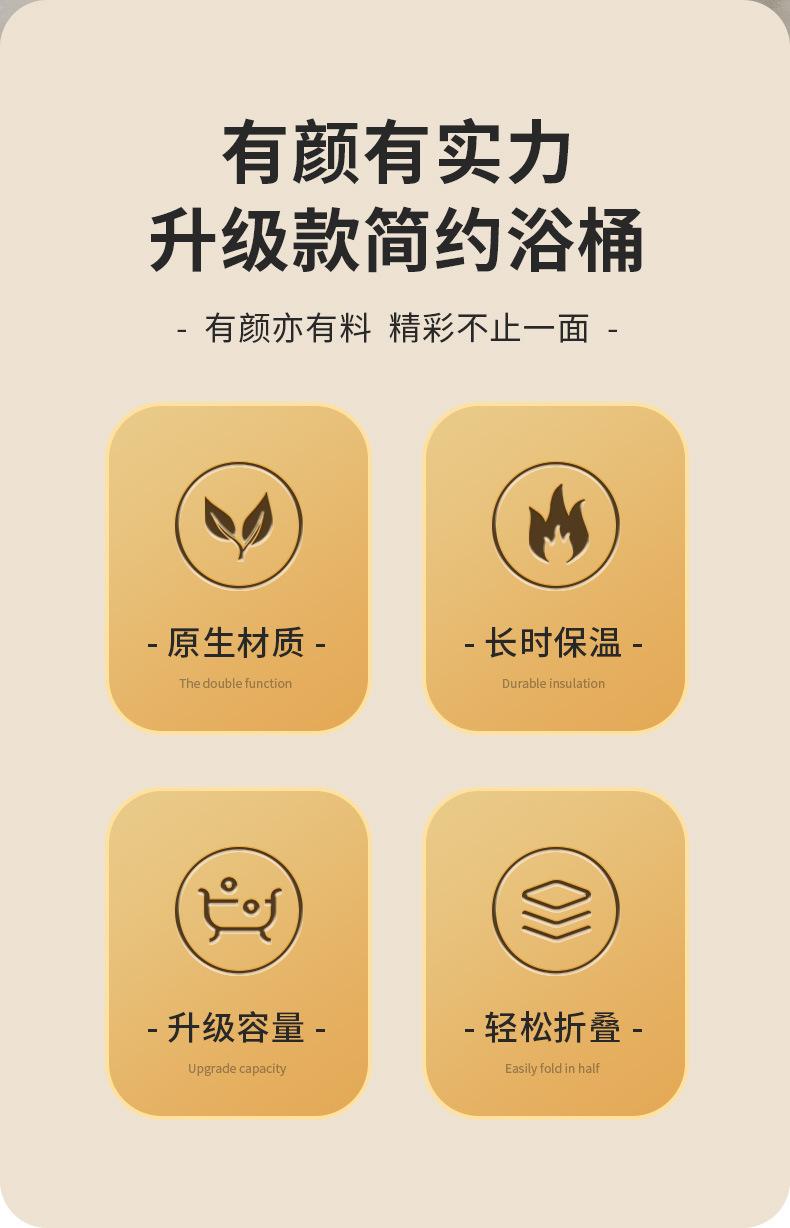 有颜有实力
升级款简约浴桶

- 有颜亦有料 精彩不止一面 -

- 原生材质 -
The double function

- 长时保温 -
Durable insulation

- 升级容量 -
Upgrade capacity

- 轻松折叠 -
Easily fold in half