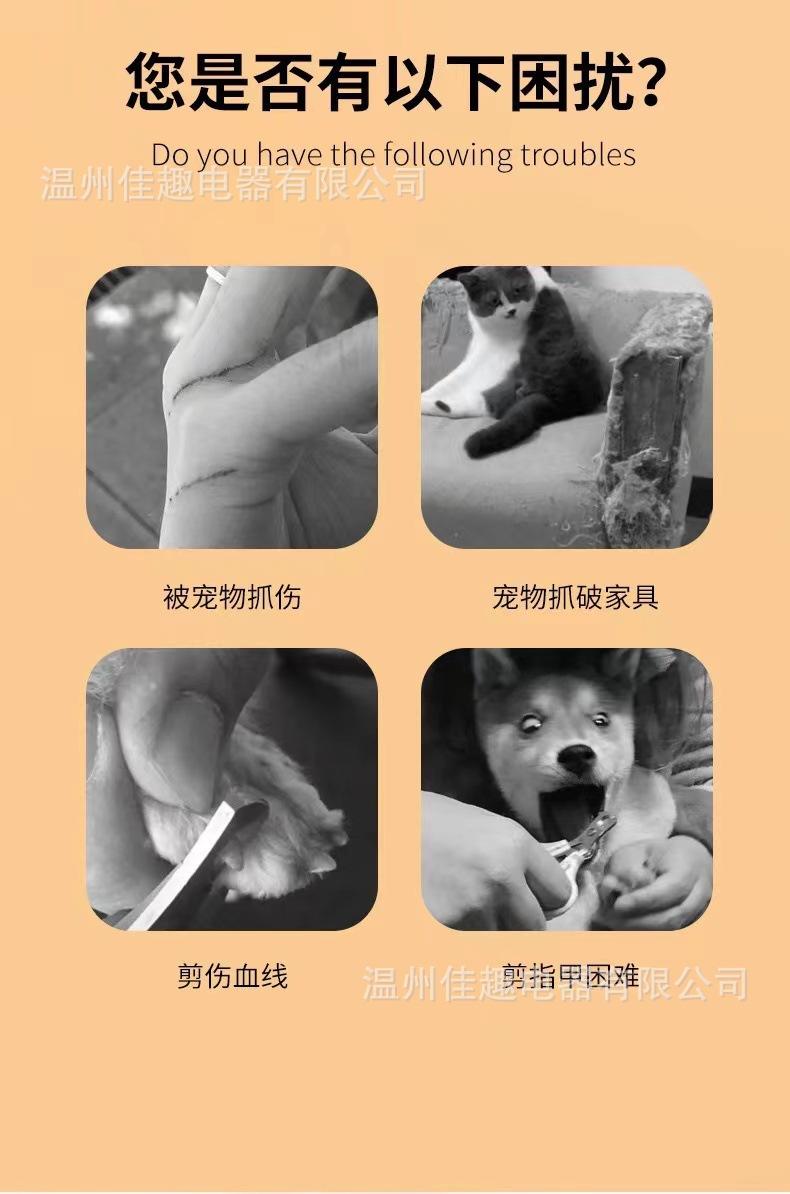 您是否有以下困扰?

Do you have the following troubles

温州佳趣电器有限公司

被宠物抓伤

宠物抓破家具

剪伤血线

剪指甲困难

温州佳趣电器有限公司