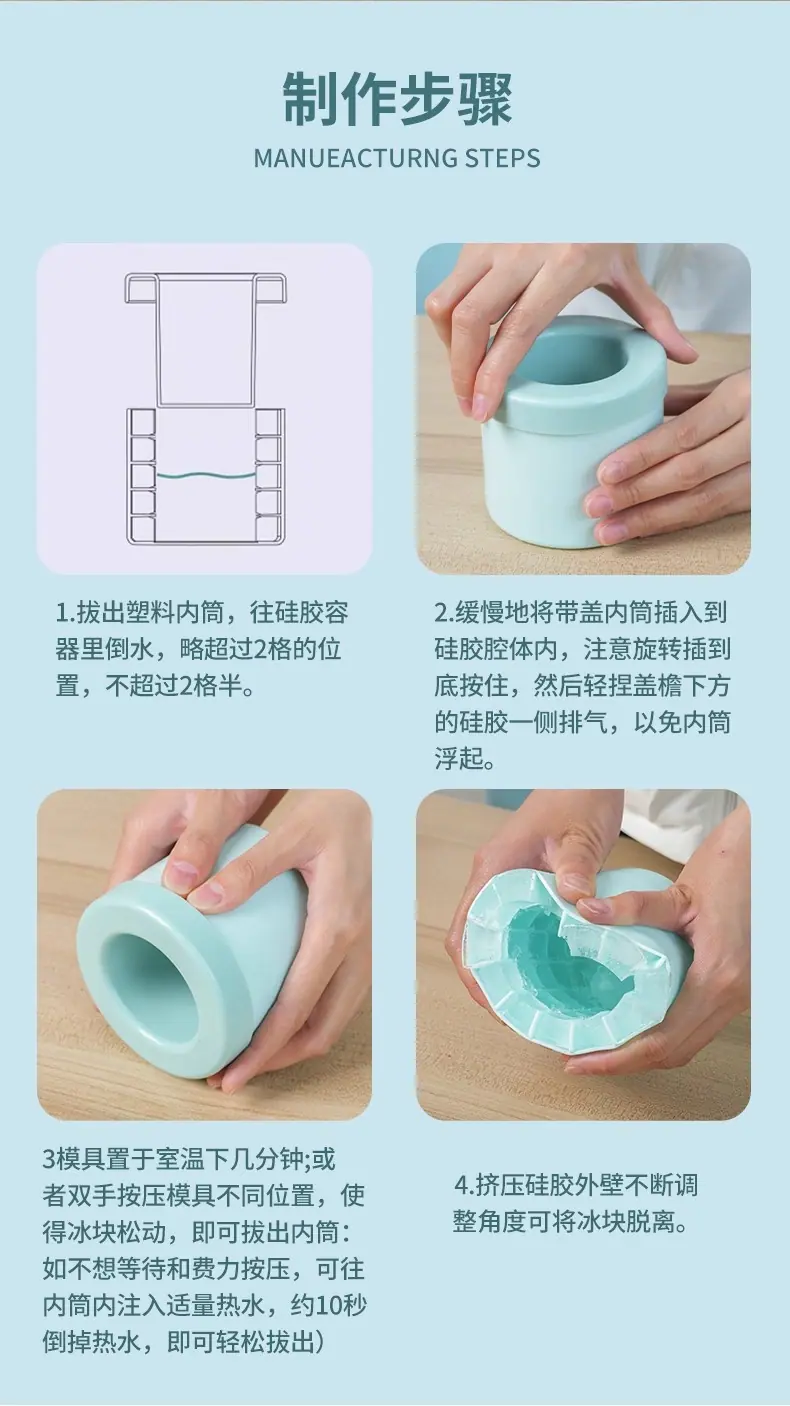 制作步骤

MANUEACTURNG STEPS

1.拔出塑料内筒，往硅胶容器里倒水，略超过2格的位置，不超过2格半。

2.缓慢地将带盖内筒插入到硅胶腔体内，注意旋转插到底按住，然后轻捏盖檐下方的硅胶一侧排气，以免内筒浮起。

3模具置于室温下几分钟;或者双手按压模具不同位置，使得冰块松动，即可拔出内筒:如不想等待和费力按压，可往内筒内注入适量热水，约10秒倒掉热水，即可轻松拔出)

4.挤压硅胶外壁不断调整角度可将冰块脱离。