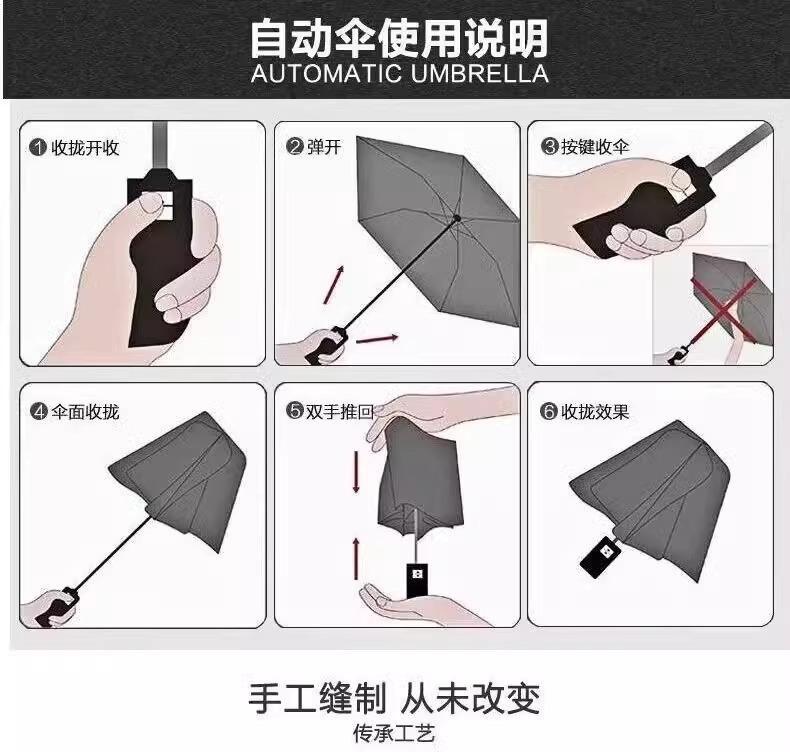 自动伞使用说明
AUTOMATIC UMBRELLA

❶收拢开收

❷弹开

❸按键收伞

❹伞面收拢

❺双手推回

❻收拢效果

手工缝制 从未改变
传承工艺