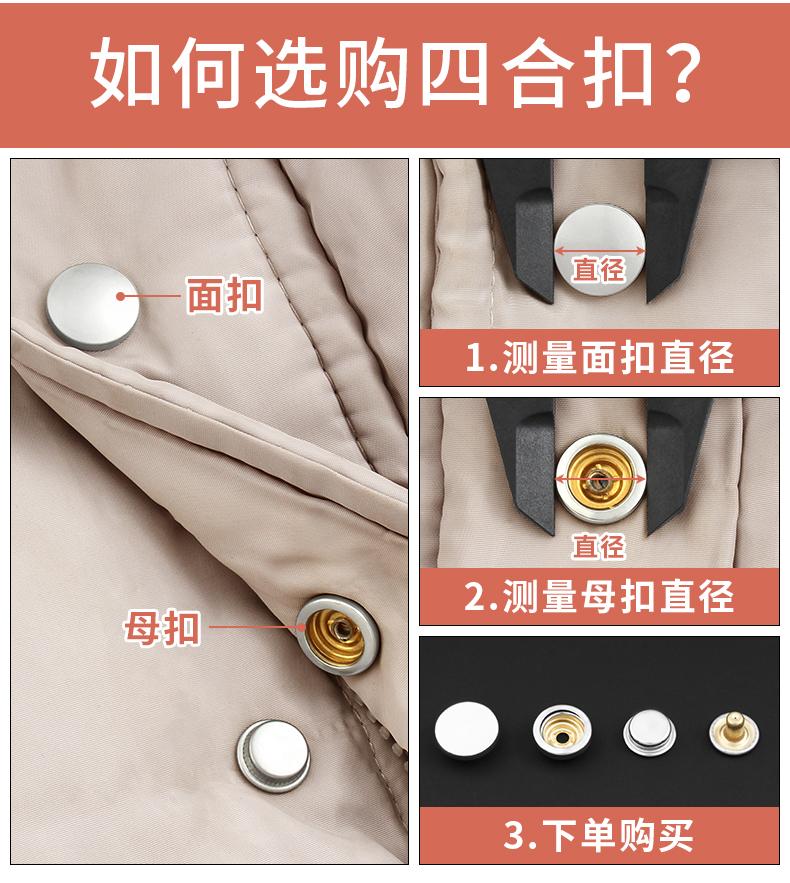 如何选购四合扣？

面扣

母扣

直径

1.测量面扣直径

直径

2.测量母扣直径

3.下单购买