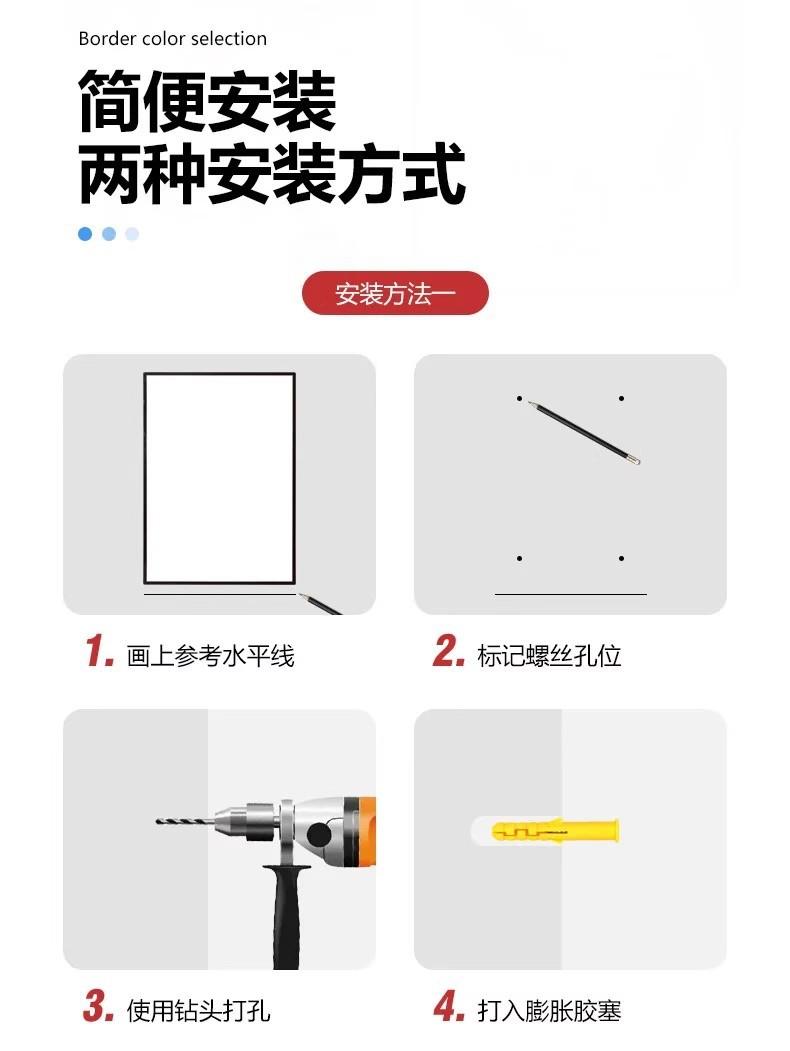 Border color selection

简便安装
两种安装方式

安装方法一

1. 画上参考水平线

2. 标记螺丝孔位

3. 使用钻头打孔

4. 打入膨胀胶塞