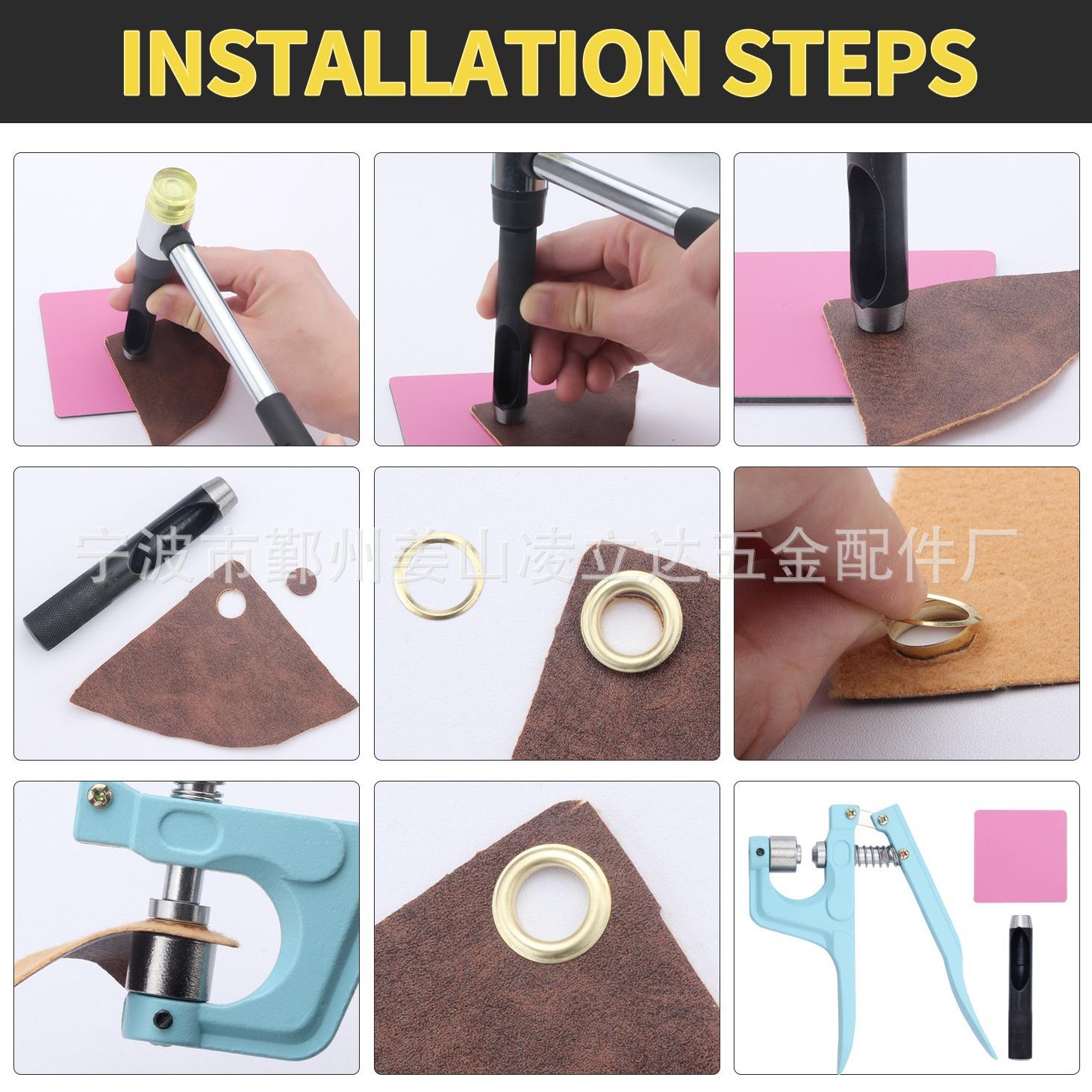 INSTALLATION STEPS

宁波市鄞州姜山凌立达五金配件厂