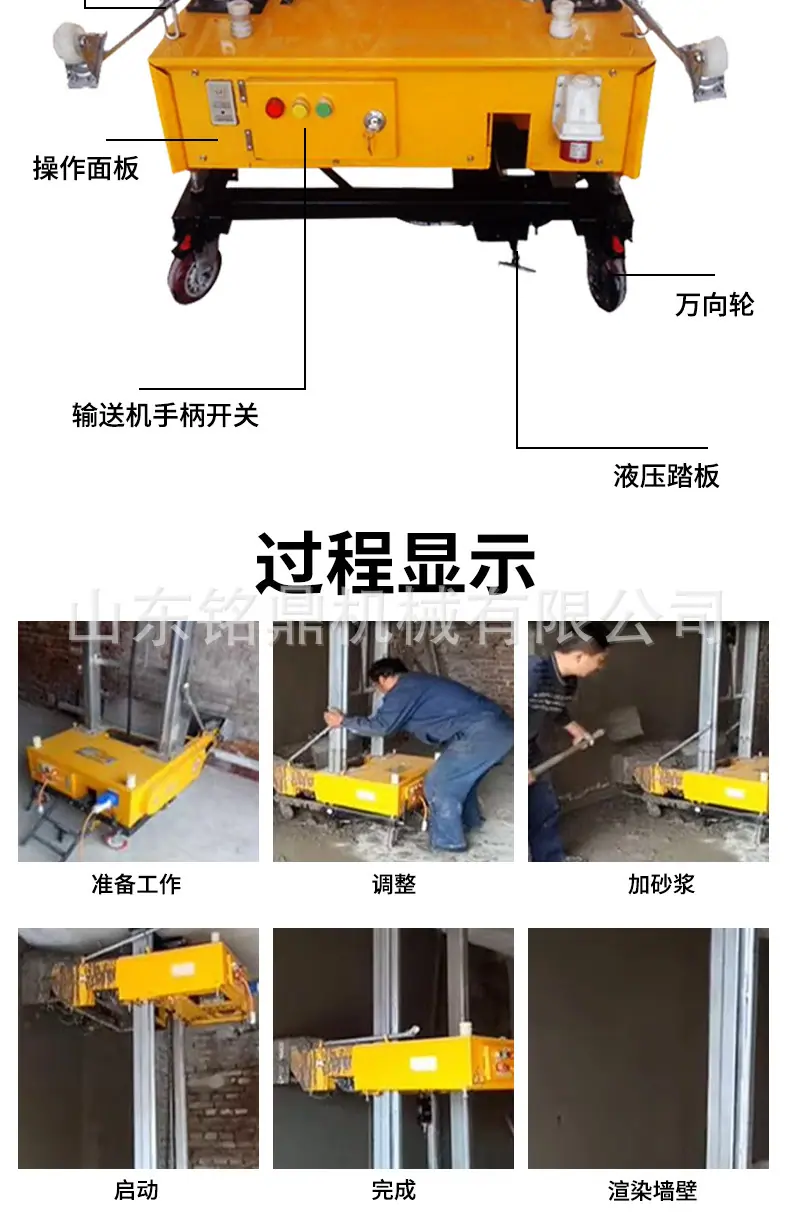 操作面板

万向轮

输送机手柄开关

液压踏板

过程显示

准备工作

调整

加砂浆

启动

完成

渲染墙壁

山东铭鼎机械有限公司