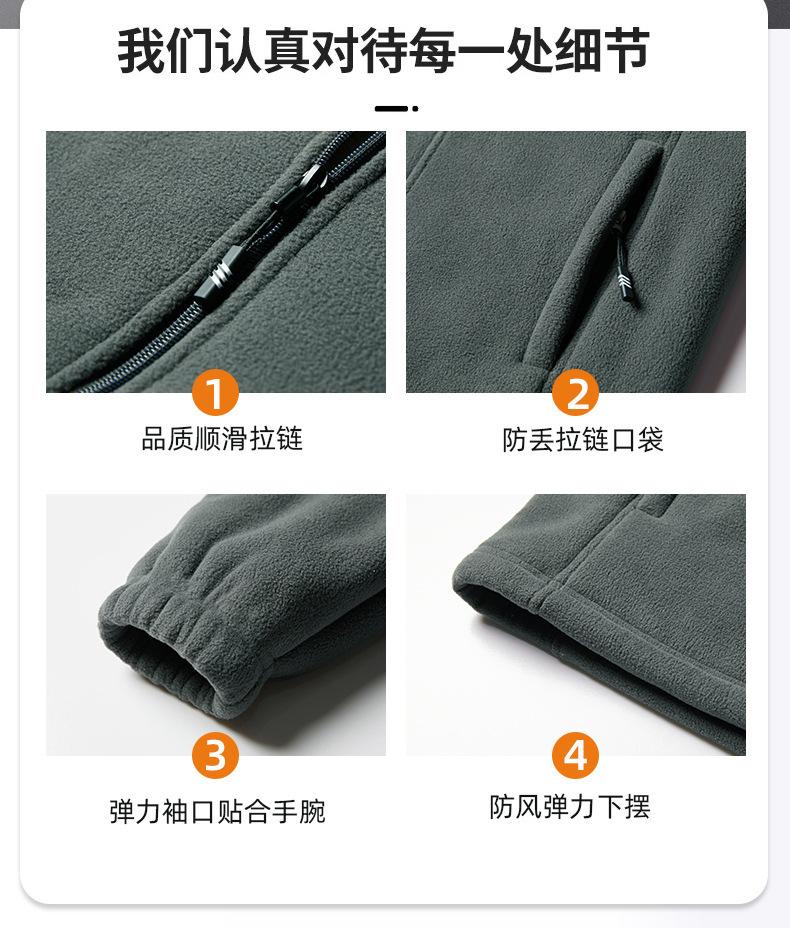 我们认真对待每一处细节

1
品质顺滑拉链

2
防丢拉链口袋

3
弹力袖口贴合手腕

4
防风弹力下摆