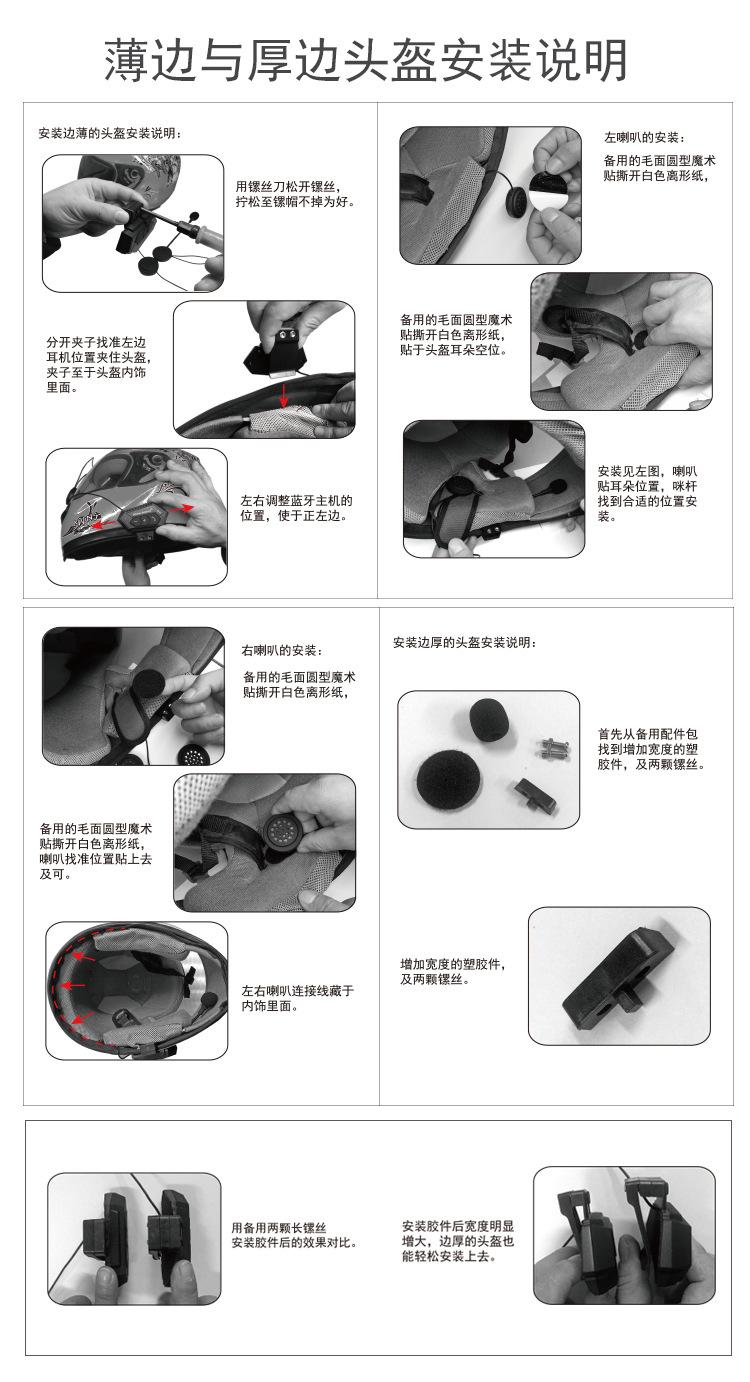 薄边与厚边头盔安装说明

安装边薄的头盔安装说明：

用镙丝刀松开镙丝，拧松至镙帽不掉为好。

分开夹子找准左边耳机位置夹住头盔，夹子至于头盔内饰里面。

左右调整蓝牙主机的位置，使于正左边。

左喇叭的安装：
备用的毛面圆型魔术贴撕开白色离形纸，

备用的毛面圆型魔术贴撕开白色离形纸，贴于头盔耳朵空位。

安装见左图，喇叭贴耳朵位置，咪杆找到合适的位置安装。

右喇叭的安装：
备用的毛面圆型魔术贴撕开白色离形纸，

备用的毛面圆型魔术贴撕开白色离形纸，喇叭找准位置贴上去及可。

左右喇叭连接线藏于内饰里面。

安装边厚的头盔安装说明：

首先从备用配件包找到增加宽度的塑胶件，及两颗镙丝。

增加宽度的塑胶件，及两颗镙丝。

用备用两颗长镙丝安装胶件后的效果对比。

安装胶件后宽度明显增大，边厚的头盔也能轻松安装上去。