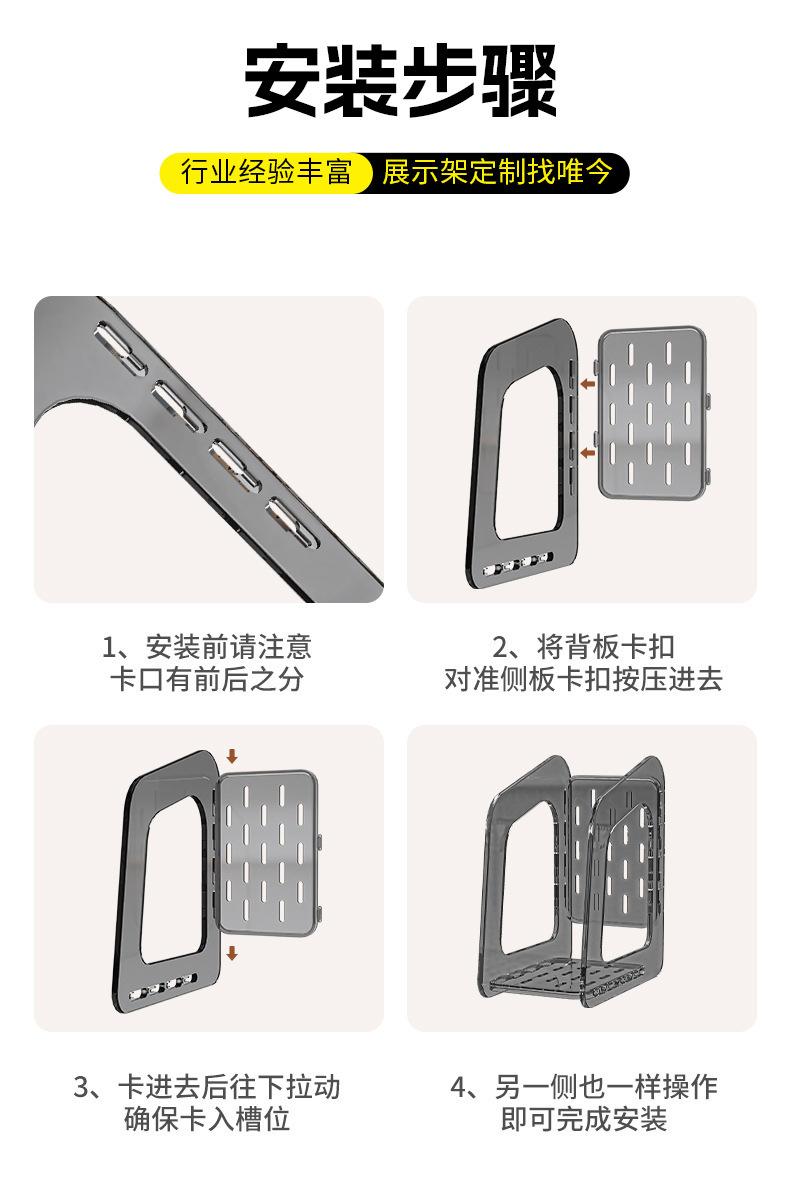 安装步骤

行业经验丰富 展示架定制找唯今

1、安装前请注意
卡口有前后之分

2、将背板卡扣
对准侧板卡扣按压进去

3、卡进去后往下拉动
确保卡入槽位

4、另一侧也一样操作
即可完成安装