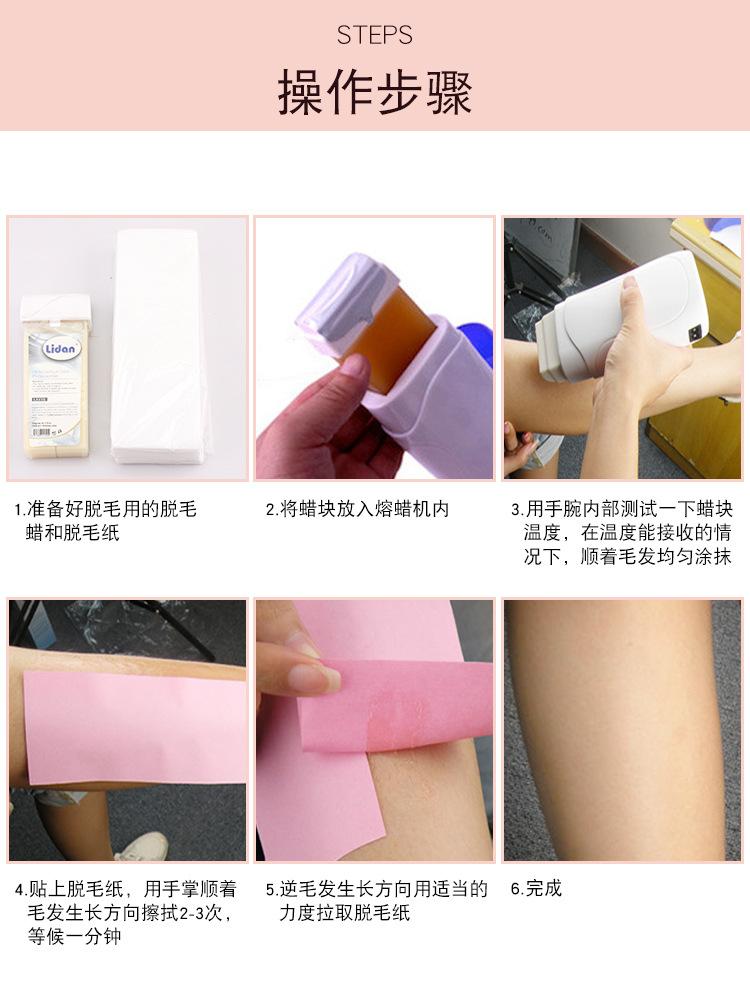 STEPS

操作步骤

Lidan

1.准备好脱毛用的脱毛蜡和脱毛纸

2.将蜡块放入熔蜡机内

3.用手腕内部测试一下蜡块温度，在温度能接收的情况下，顺着毛发均匀涂抹

4.贴上脱毛纸，用手掌顺着毛发生长方向擦拭2-3次，等候一分钟

5.逆毛发生长方向用适当的力度拉取脱毛纸

6.完成