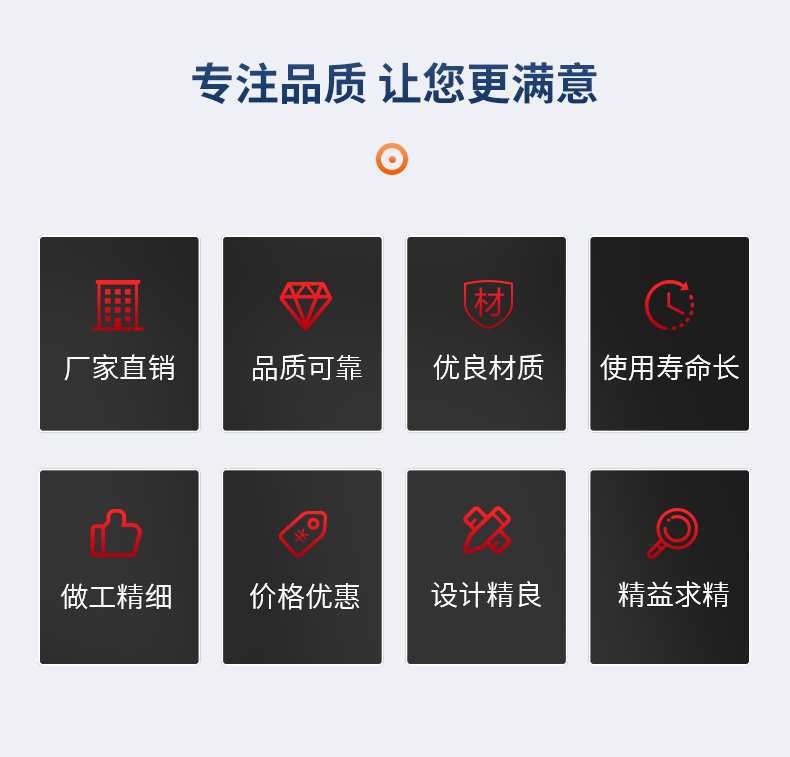 专注品质 让您更满意

材

厂家直销

品质可靠

优良材质

使用寿命长

做工精细

价格优惠

设计精良

精益求精