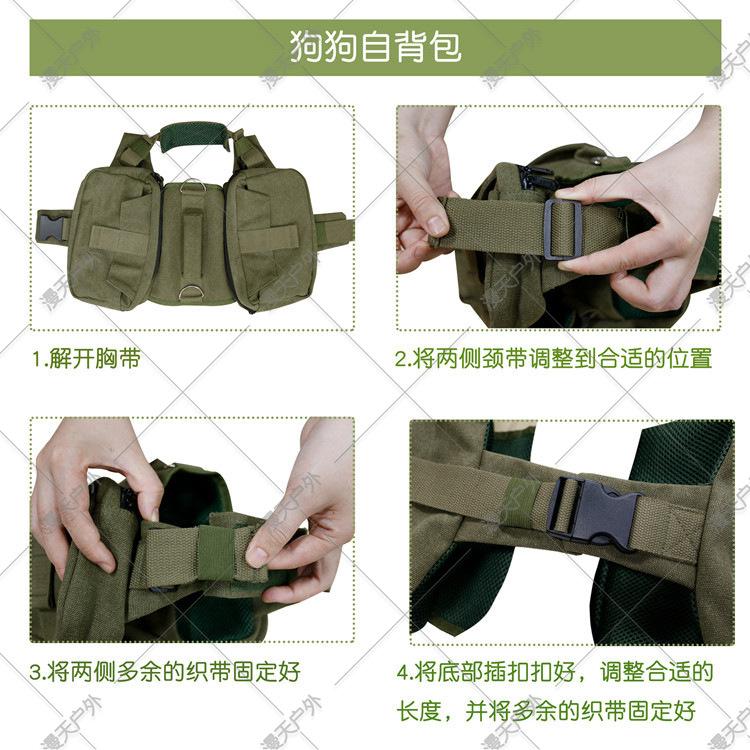 狗狗自背包

1.解开胸带

2.将两侧颈带调整到合适的位置

3.将两侧多余的织带固定好

4.将底部插扣扣好，调整合适的长度，并将多余的织带固定好

漫天户外