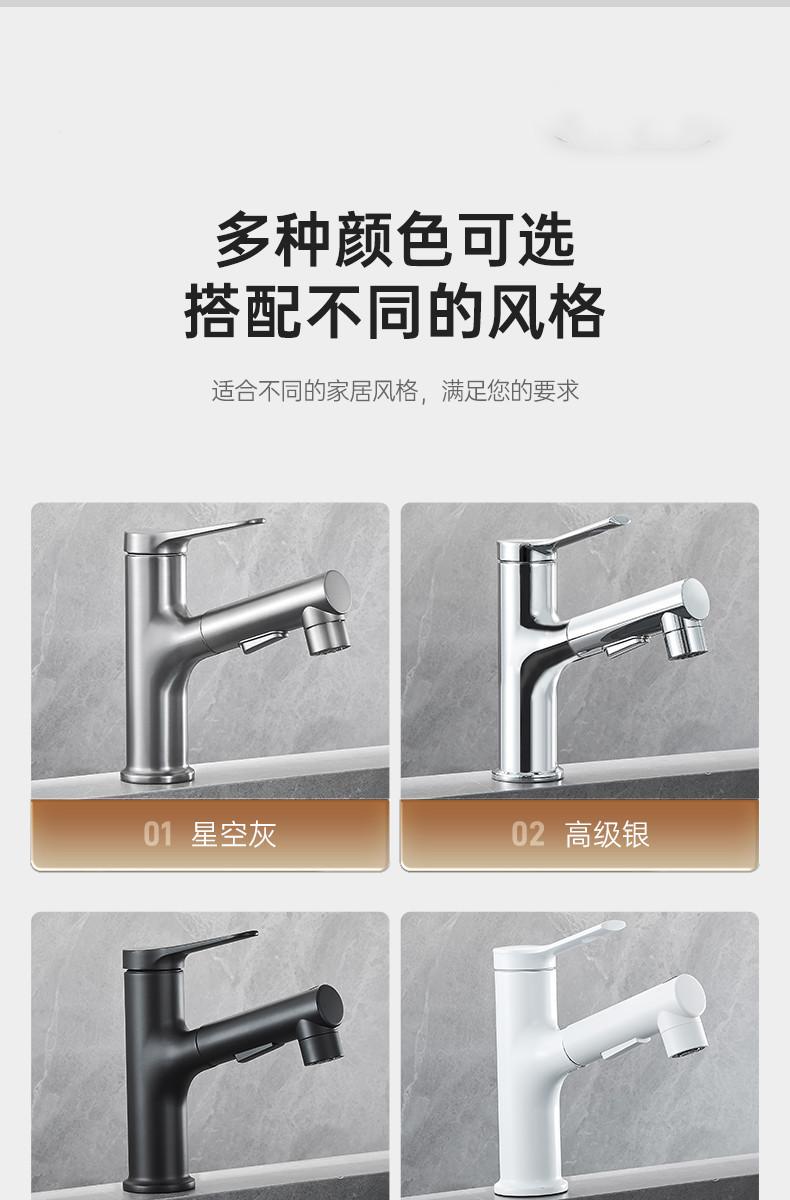 多种颜色可选
搭配不同的风格

适合不同的家居风格，满足您的要求

01 星空灰

02 高级银