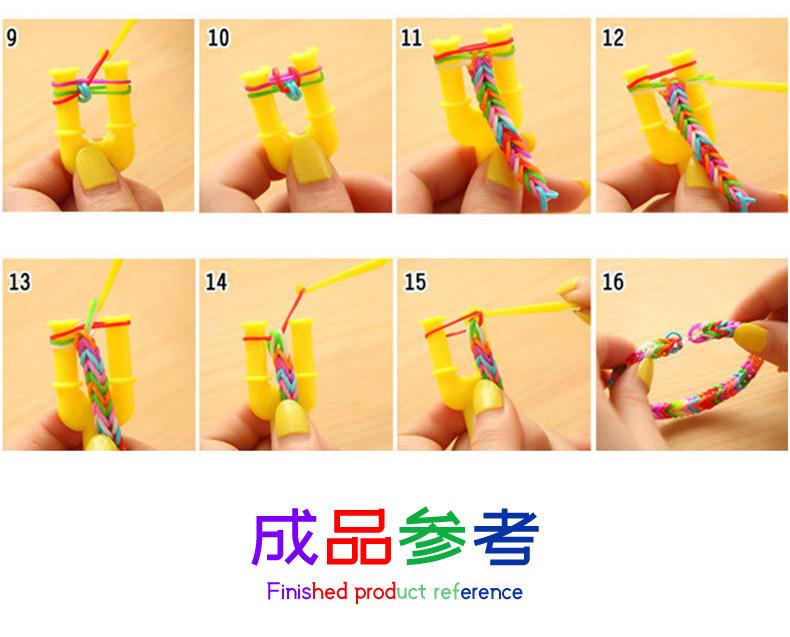 9
10
11
12
13
14
15
16

成品参考
Finished product reference