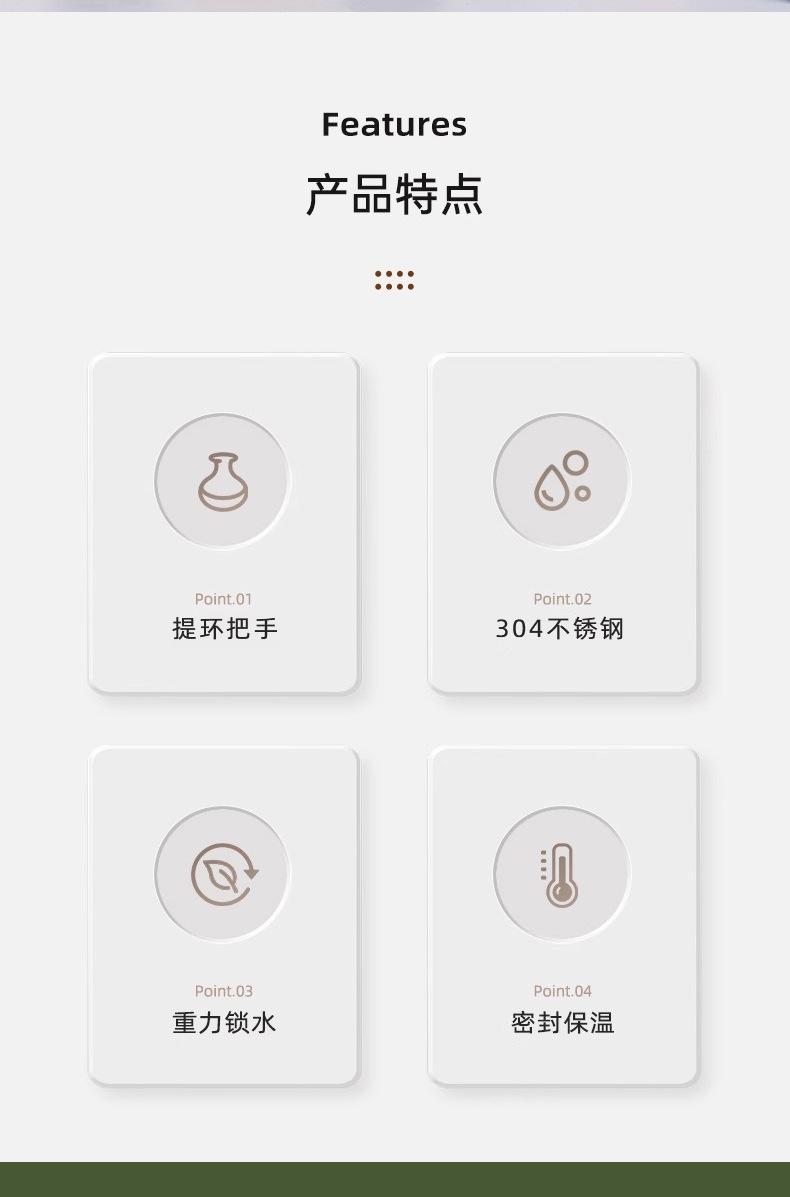 Features

产品特点

Point.01
提环把手

Point.02
304不锈钢

Point.03
重力锁水

Point.04
密封保温