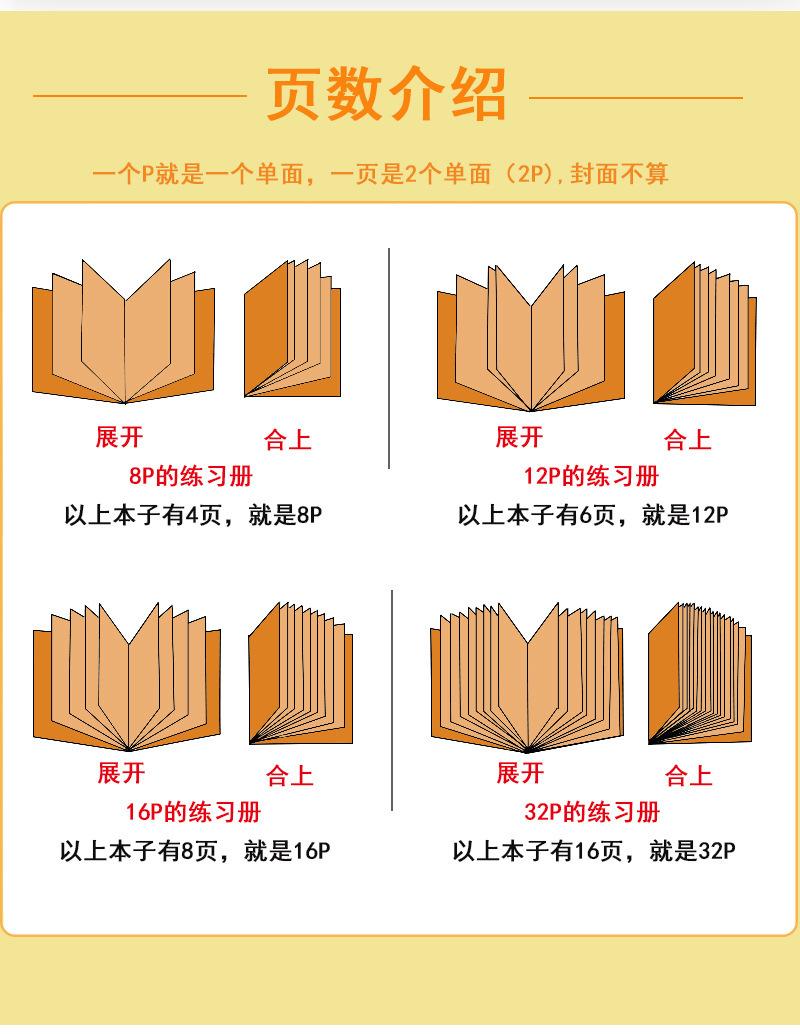 页数介绍

一个P就是一个单面，一页是2个单面（2P),封面不算

展开 合上
8P的练习册
以上本子有4页，就是8P

展开 合上
12P的练习册
以上本子有6页，就是12P

展开 合上
16P的练习册
以上本子有8页，就是16P

展开 合上
32P的练习册
以上本子有16页，就是32P