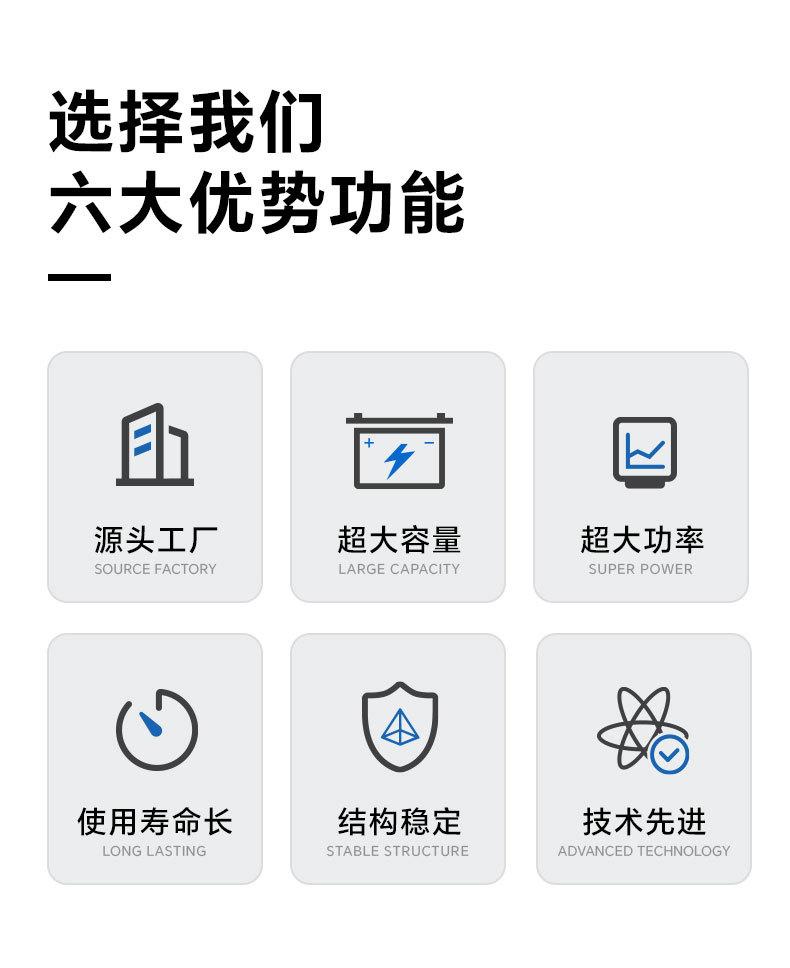 选择我们
六大优势功能

源头工厂
SOURCE FACTORY

超大容量
LARGE CAPACITY

超大功率
SUPER POWER

使用寿命长
LONG LASTING

结构稳定
STABLE STRUCTURE

技术先进
ADVANCED TECHNOLOGY