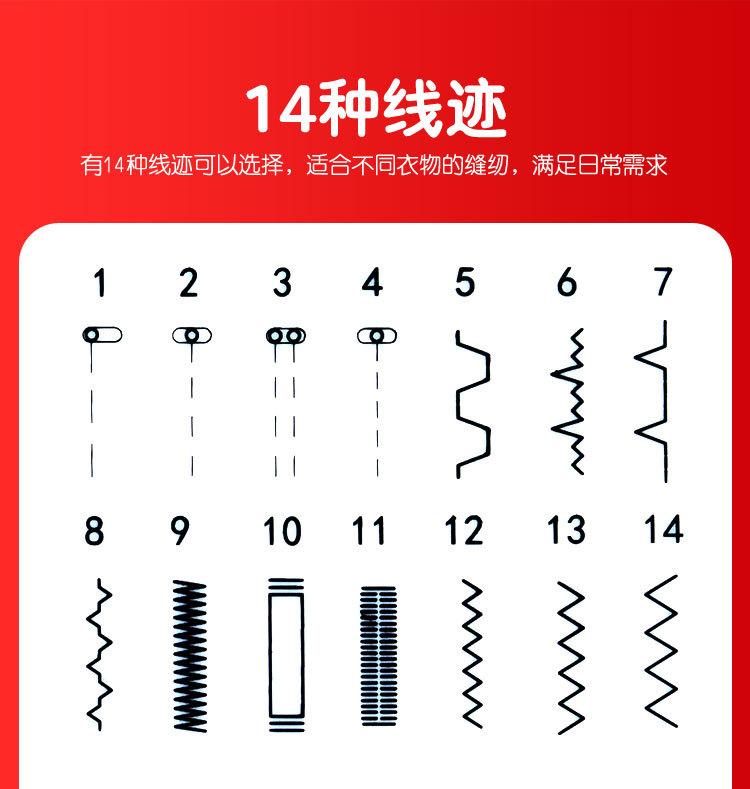 14种线迹

有14种线迹可以选择，适合不同衣物的缝纫，满足日常需求

1 2 3 4 5 6 7

8 9 10 11 12 13 14