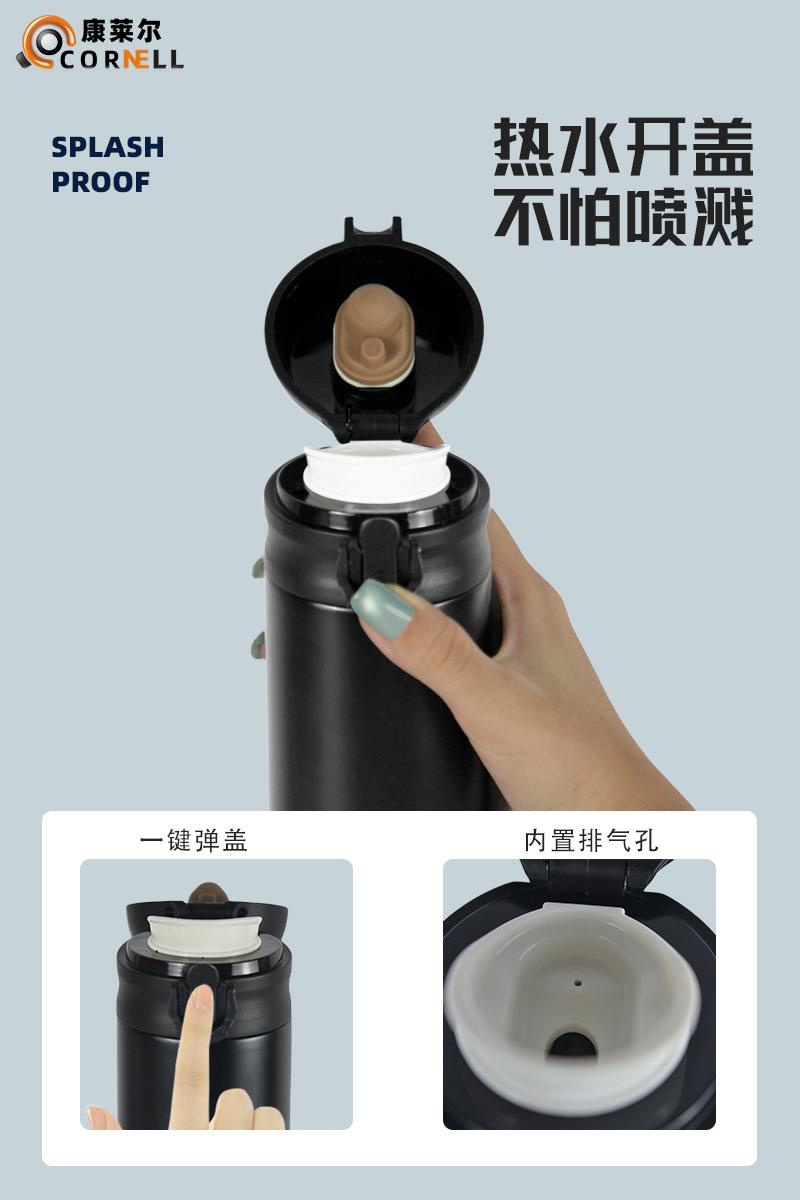 康莱尔
CORNELL

SPLASH
PROOF

热水开盖
不怕喷溅

一键弹盖

内置排气孔