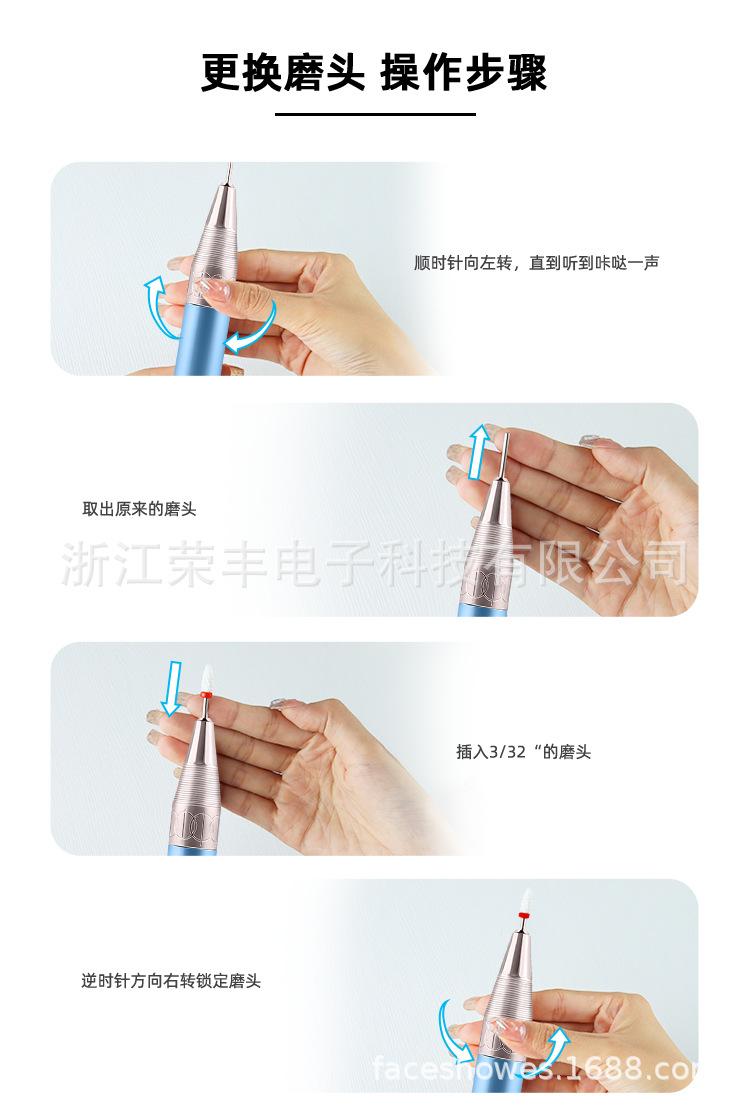 更换磨头 操作步骤

顺时针向左转，直到听到咔哒一声

取出原来的磨头

浙江荣丰电子科技有限公司

插入3/32“的磨头

逆时针方向右转锁定磨头

faceshowes.1688.co