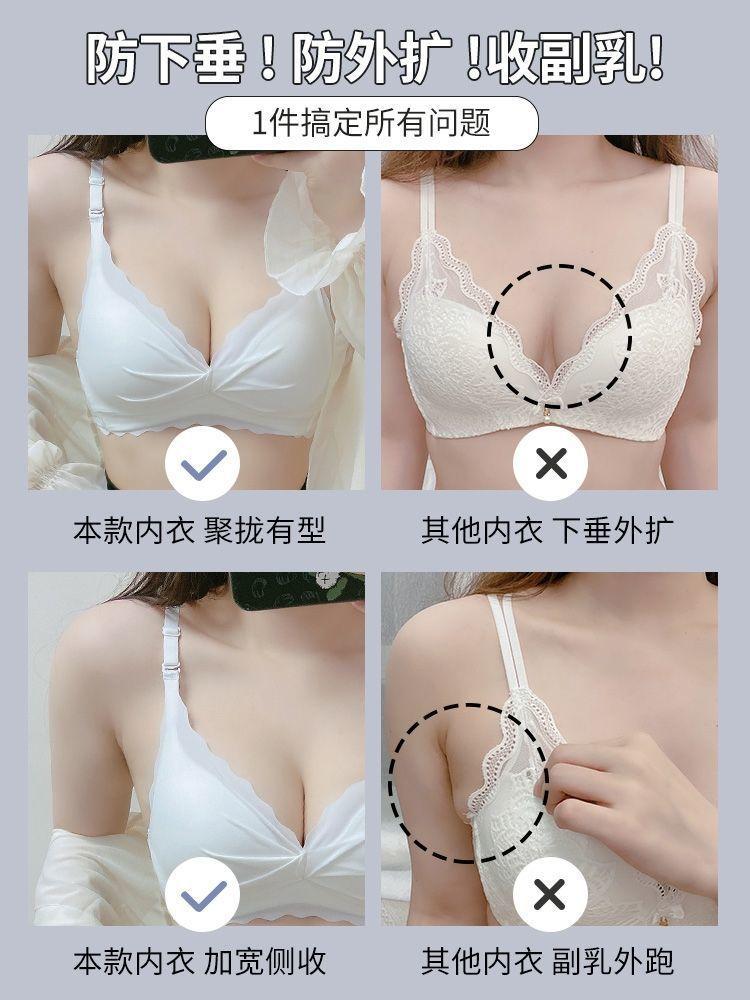 防下垂！防外扩！收副乳!

1件搞定所有问题

本款内衣 聚拢有型

其他内衣 下垂外扩

本款内衣 加宽侧收

其他内衣 副乳外跑