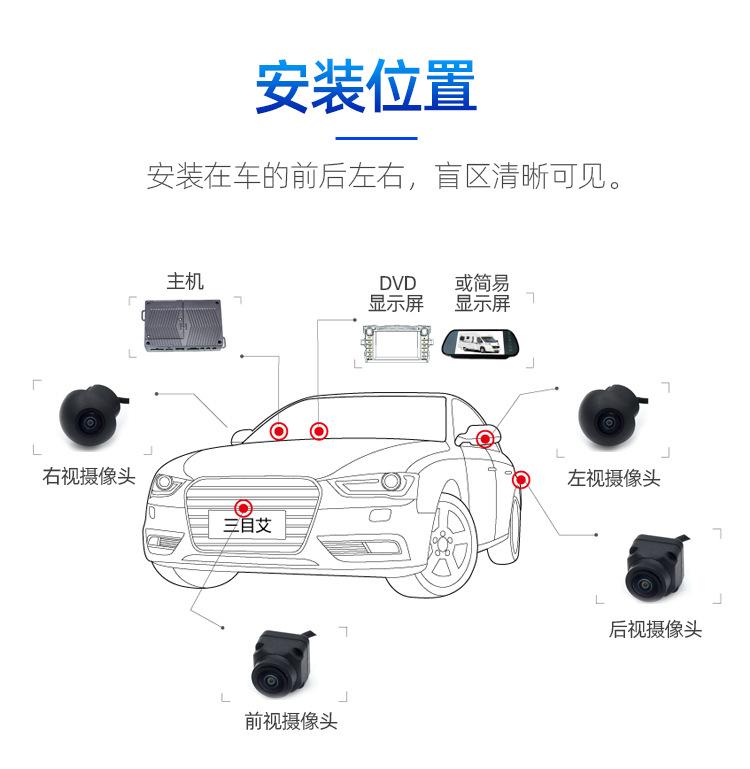 安装位置

安装在车的前后左右，盲区清晰可见。

主机

DVD
显示屏

或简易
显示屏

右视摄像头

左视摄像头

三目艾

后视摄像头

前视摄像头