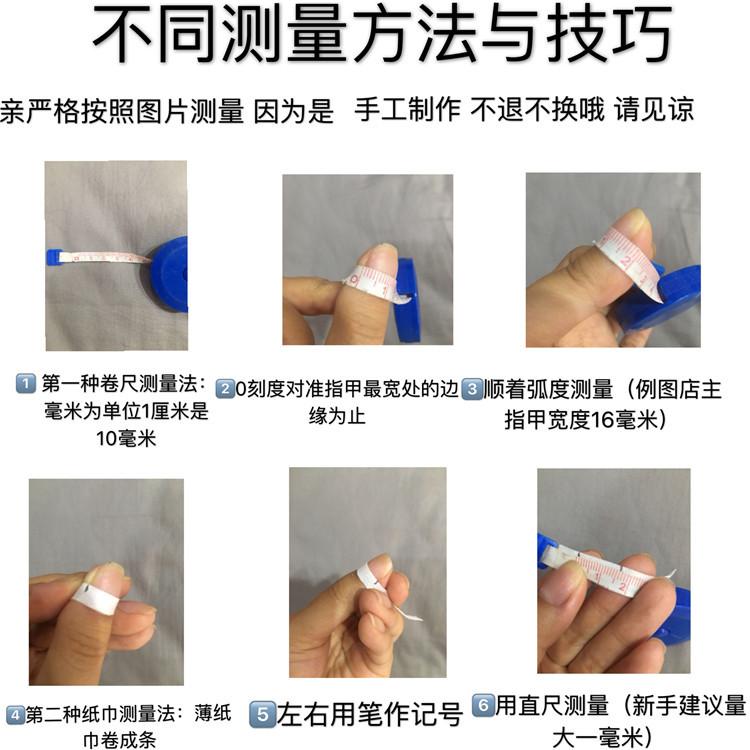 不同测量方法与技巧

亲严格按照图片测量 因为是 手工制作 不退不换哦 请见谅

1 第一种卷尺测量法：毫米为单位1厘米是10毫米

2 0刻度对准指甲最宽处的边缘为止

3 顺着弧度测量（例图店主指甲宽度16毫米）

4 第二种纸巾测量法：薄纸巾卷成条

5 左右用笔作记号

6 用直尺测量（新手建议量大一毫米）