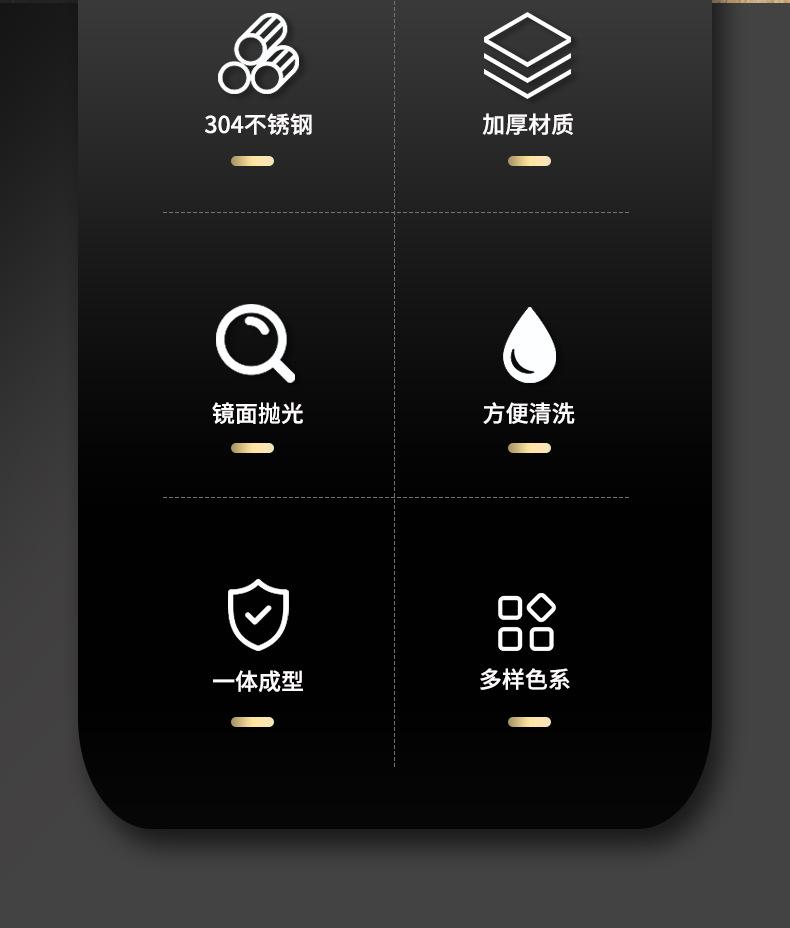 304不锈钢

加厚材质

镜面抛光

方便清洗

一体成型

多样色系