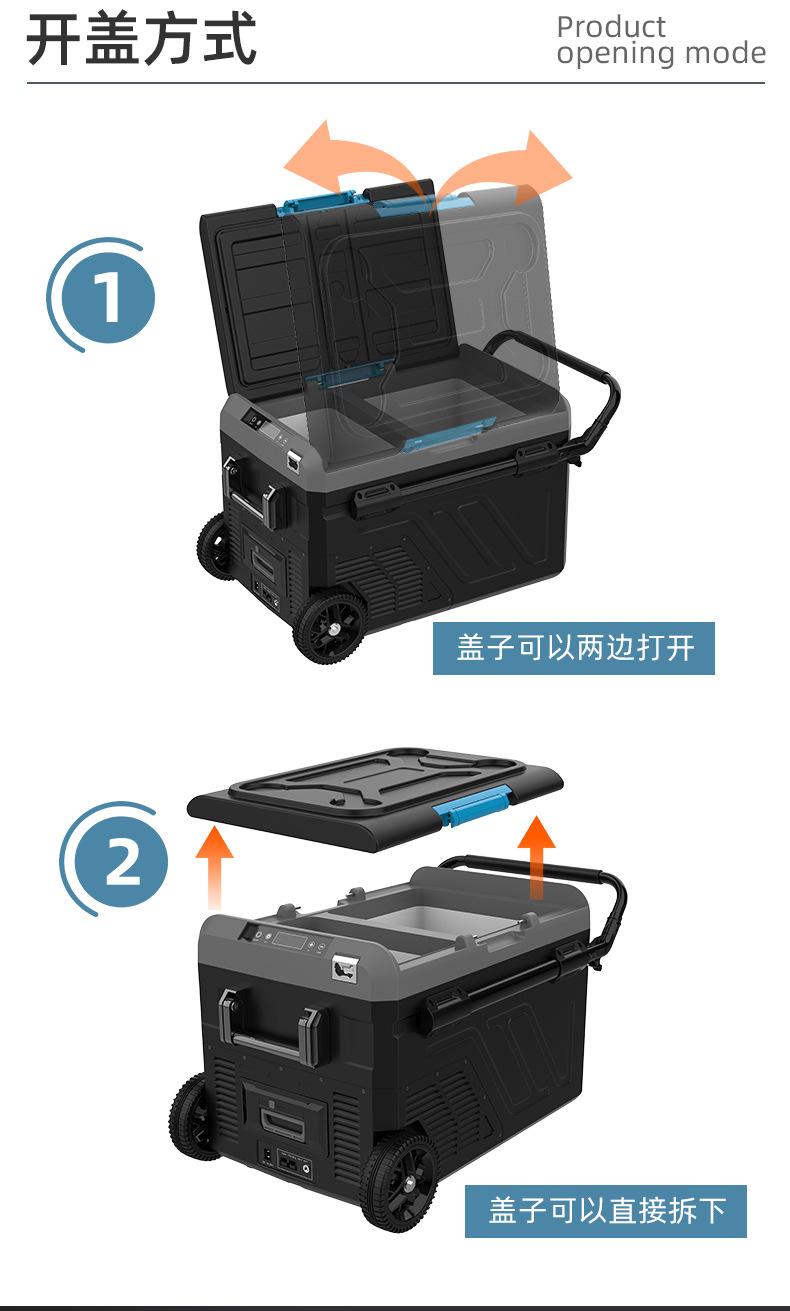 开盖方式

Product opening mode

1

盖子可以两边打开

2

盖子可以直接拆下