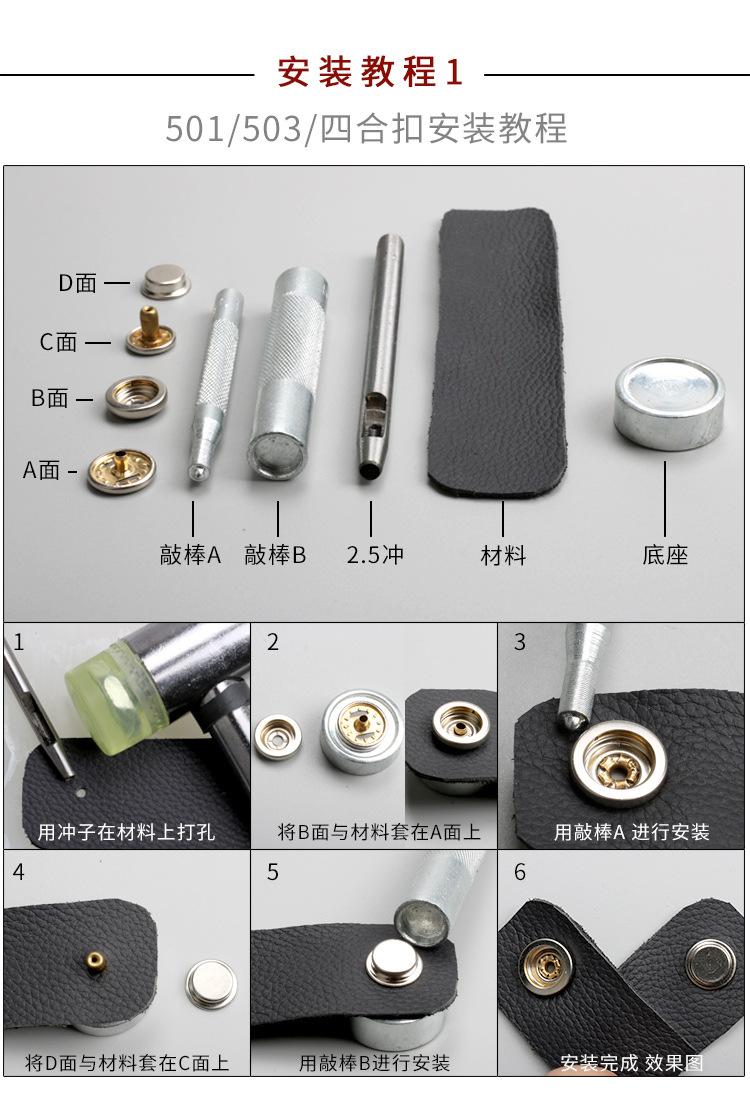 安装教程1

501/503/四合扣安装教程

D面
C面
B面
A面
敲棒A
敲棒B
2.5冲
材料
底座

1
用冲子在材料上打孔

2
将B面与材料套在A面上

3
用敲棒A 进行安装

4
将D面与材料套在C面上

5
用敲棒B进行安装

6
安装完成 效果图