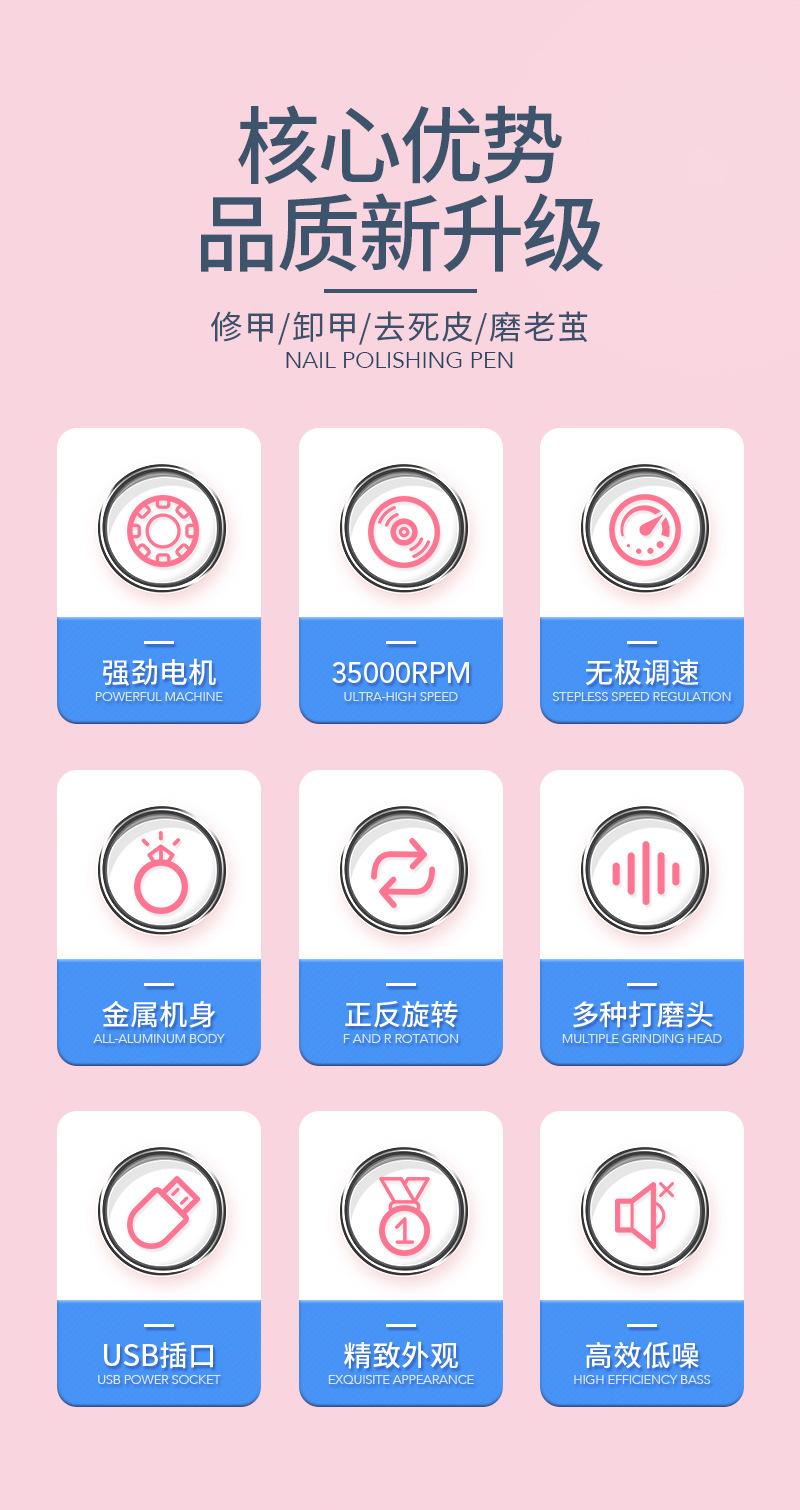 核心优势
品质新升级

修甲/卸甲/去死皮/磨老茧
NAIL POLISHING PEN

强劲电机
POWERFUL MACHINE

35000RPM
ULTRA-HIGH SPEED

无极调速
STEPLESS SPEED REGULATION

金属机身
ALL-ALUMINUM BODY

正反旋转
F AND R ROTATION

多种打磨头
MULTIPLE GRINDING HEAD

USB插口
USB POWER SOCKET

精致外观
EXQUISITE APPEARANCE

高效低噪
HIGH EFFICIENCY BASS