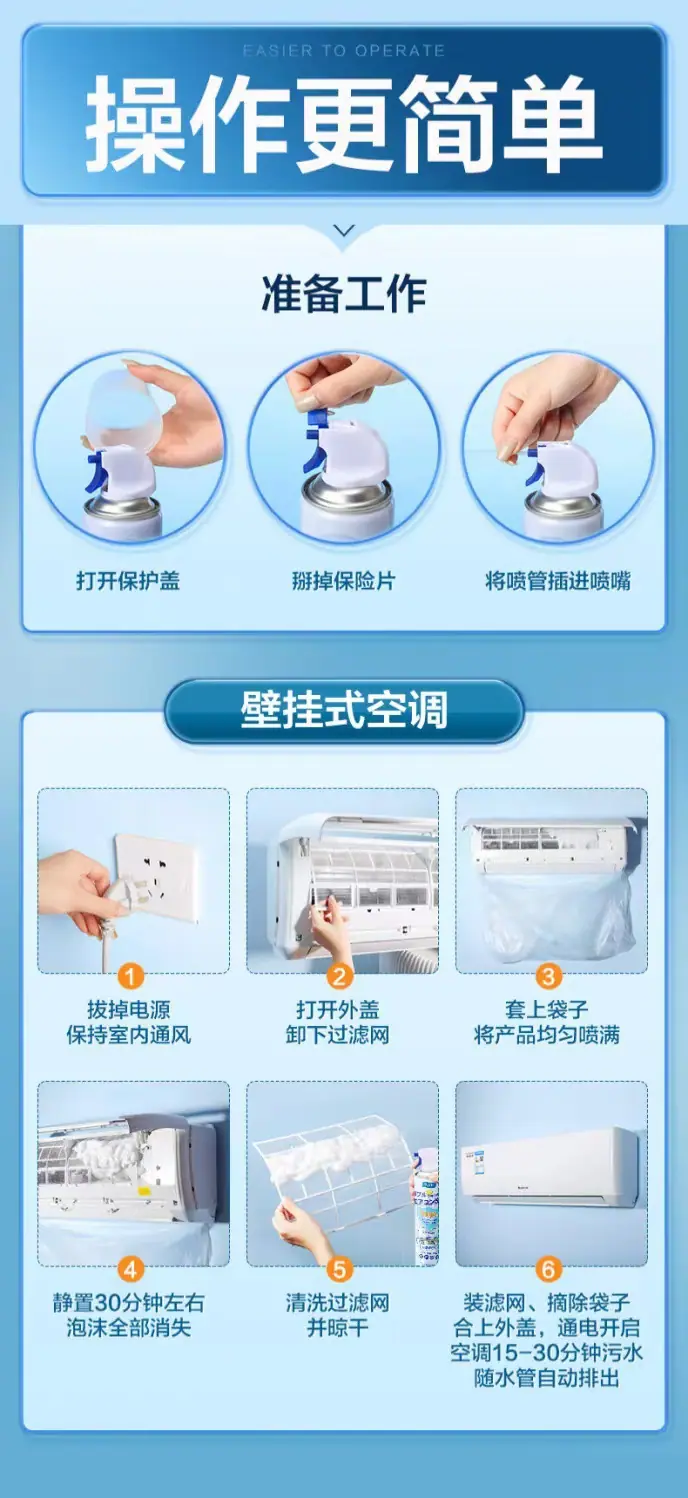 EASIER TO OPERATE

操作更简单

准备工作

打开保护盖

掰掉保险片

将喷管插进喷嘴

壁挂式空调

1
拔掉电源
保持室内通风

2
打开外盖
卸下过滤网

3
套上袋子
将产品均匀喷满

4
静置30分钟左右
泡沫全部消失

5
清洗过滤网
并晾干

6
装滤网、摘除袋子
合上外盖，通电开启
空调15-30分钟污水
随水管自动排出