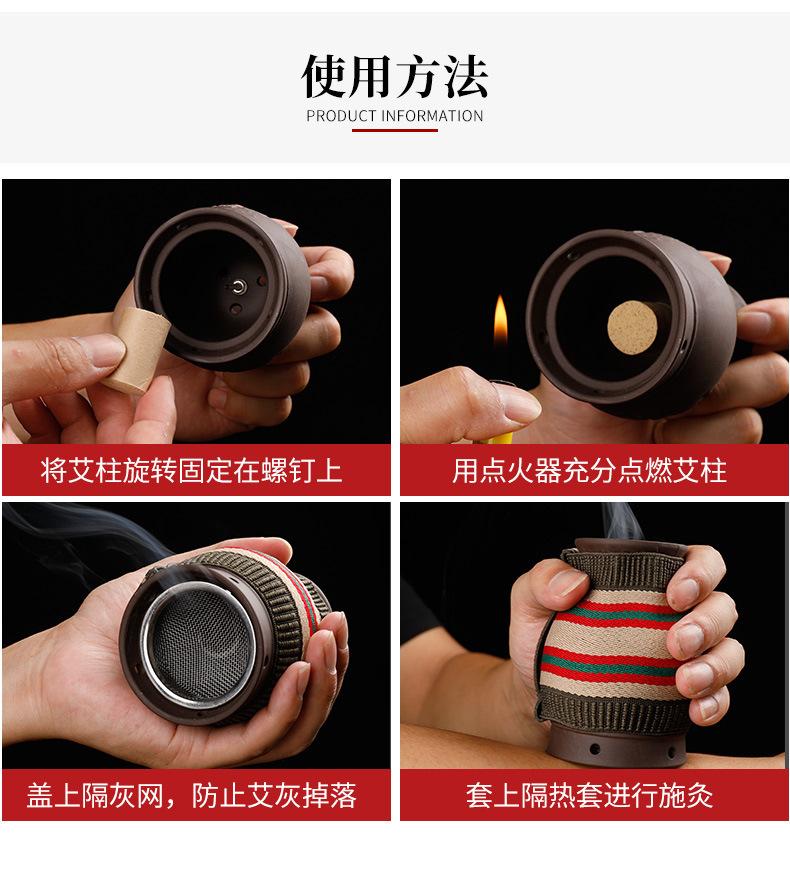 使用方法
PRODUCT INFORMATION

将艾柱旋转固定在螺钉上

用点火器充分点燃艾柱

盖上隔灰网，防止艾灰掉落

套上隔热套进行施灸