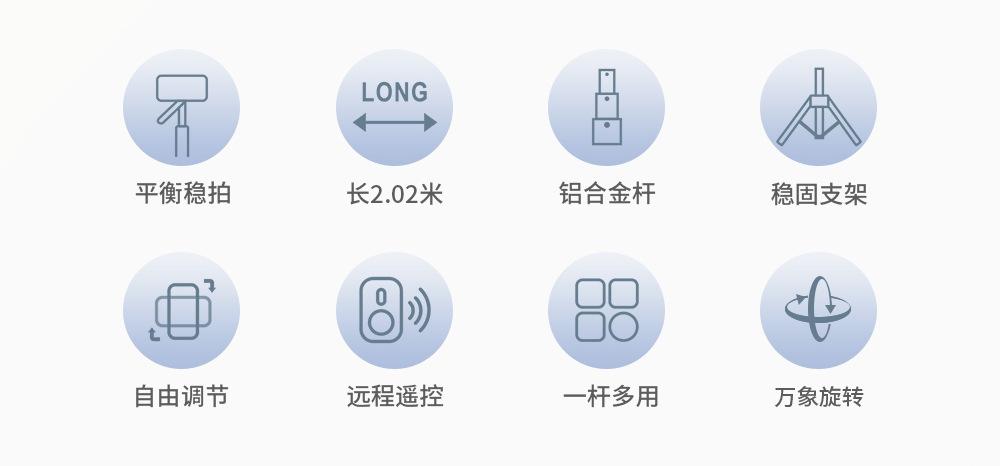 平衡稳拍

LONG

长2.02米

铝合金杆

稳固支架

自由调节

远程遥控

一杆多用

万象旋转