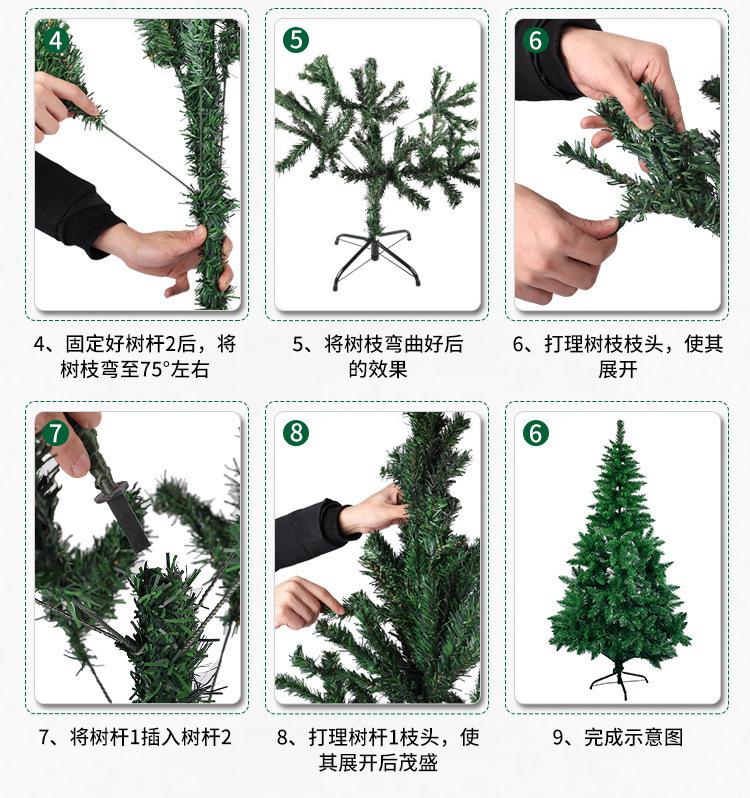 4

4、固定好树杆2后，将树枝弯至75°左右

5

5、将树枝弯曲好后的效果

6

6、打理树枝枝头，使其展开

7

7、将树杆1插入树杆2

8

8、打理树杆1枝头，使其展开后茂盛

6

9、完成示意图