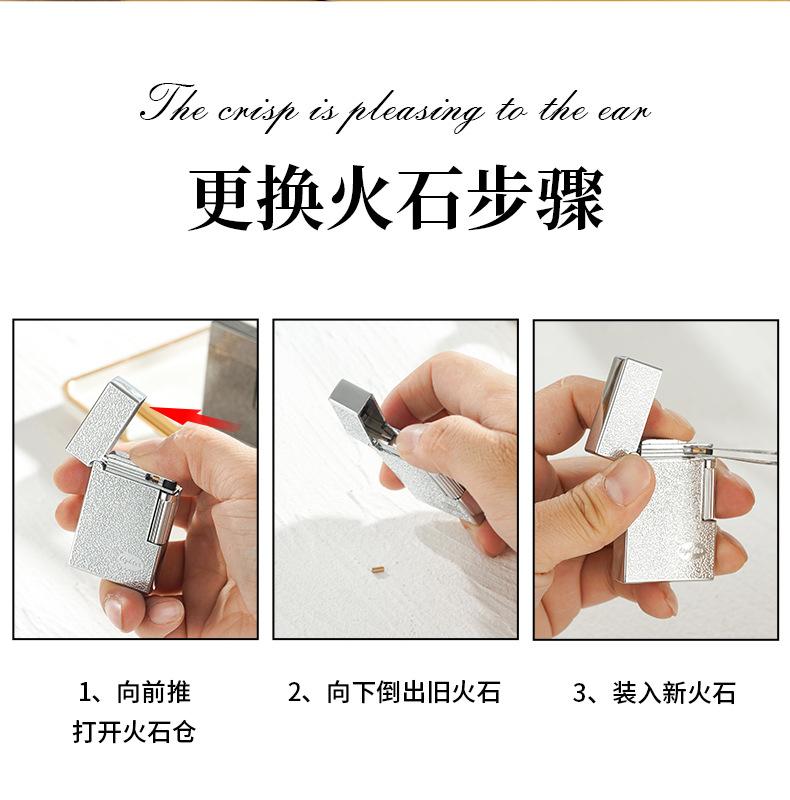 The crisp is pleasing to the ear

更换火石步骤

1、向前推
打开火石仓

2、向下倒出旧火石

3、装入新火石