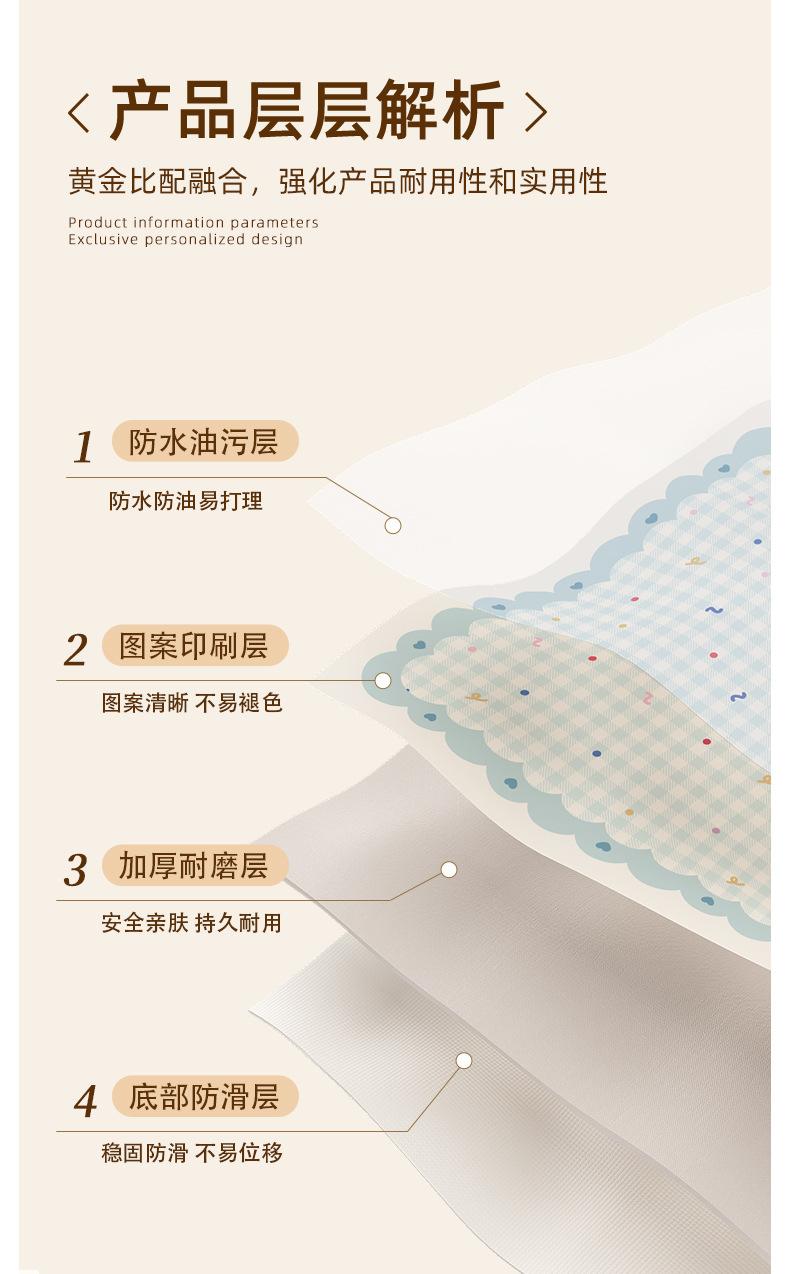 < 产品层层解析 >

黄金比配融合，强化产品耐用性和实用性

Product information parameters
Exclusive personalized design

1 防水油污层

防水防油易打理

2 图案印刷层

图案清晰 不易褪色

3 加厚耐磨层

安全亲肤 持久耐用

4 底部防滑层

稳固防滑 不易位移