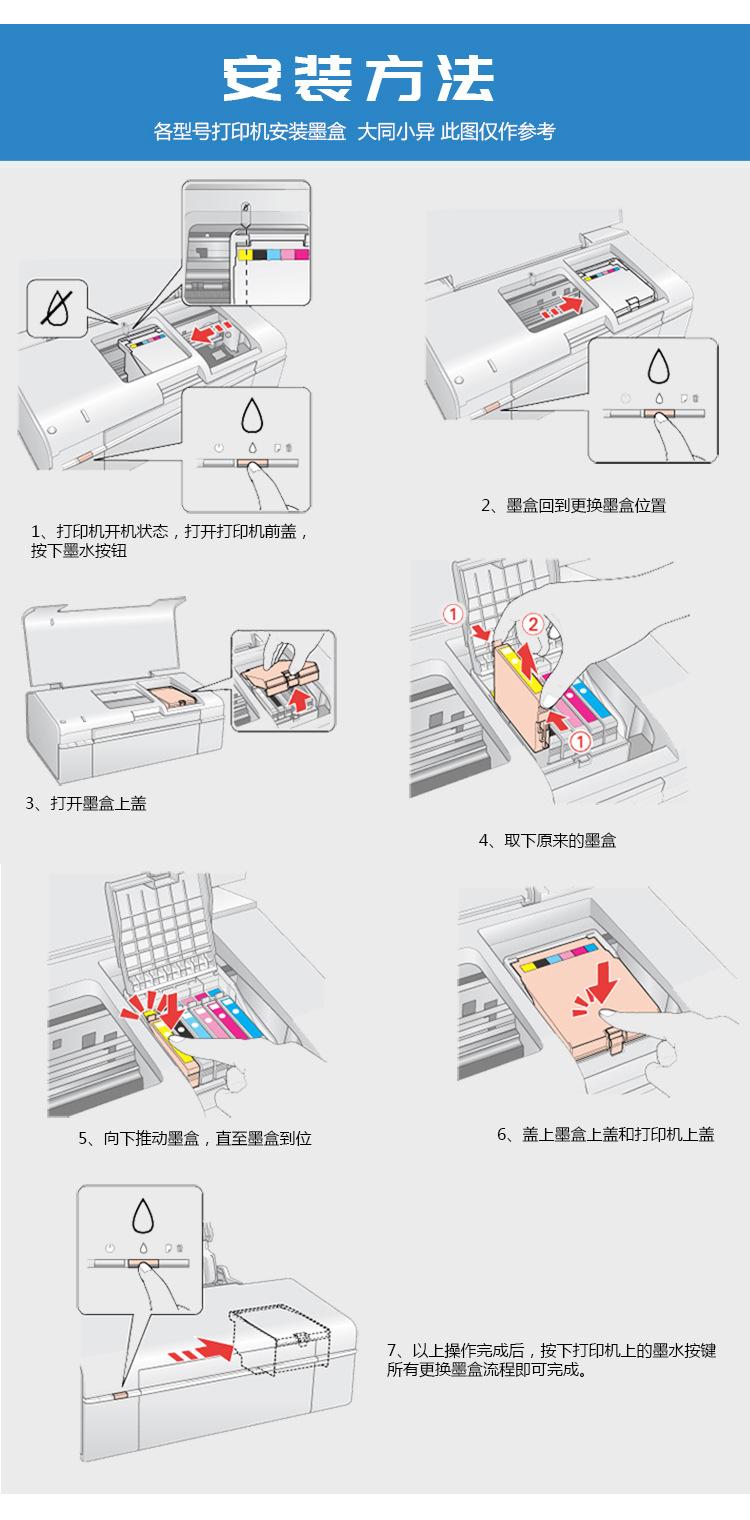 安装方法

各型号打印机安装墨盒 大同小异 此图仅作参考

1、打印机开机状态，打开打印机前盖，按下墨水按钮

2、墨盒回到更换墨盒位置

3、打开墨盒上盖

①

②

①

4、取下原来的墨盒

5、向下推动墨盒，直至墨盒到位

6、盖上墨盒上盖和打印机上盖

7、以上操作完成后，按下打印机上的墨水按键 所有更换墨盒流程即可完成。