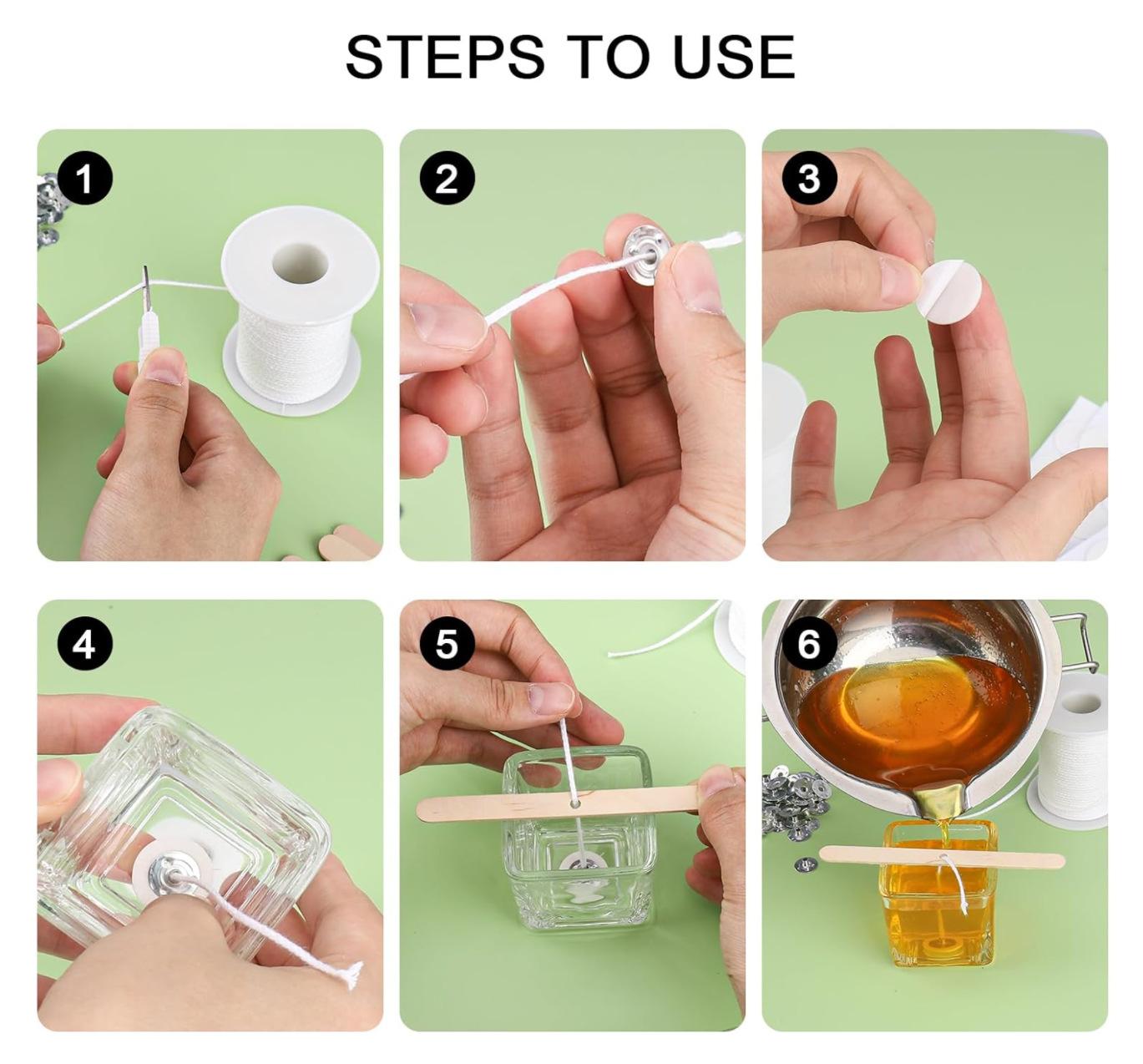 STEPS TO USE

1

2

3

4

5

6