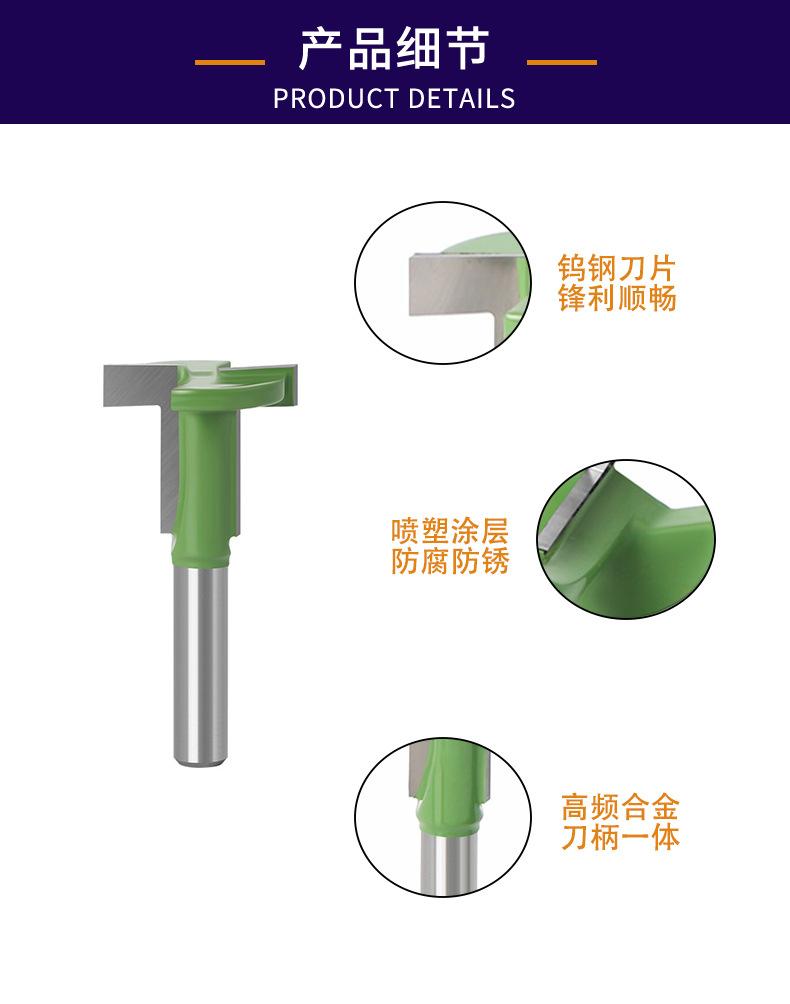 产品细节
PRODUCT DETAILS

钨钢刀片
锋利顺畅

喷塑涂层
防腐防锈

高频合金
刀柄一体