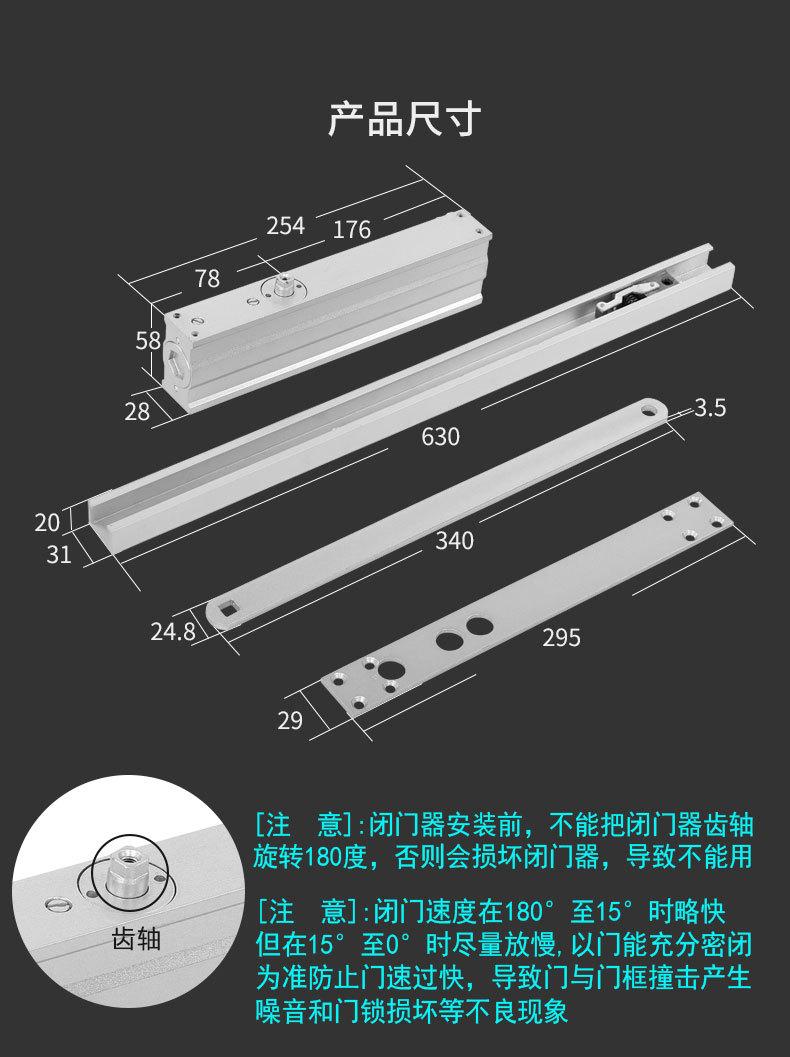 产品尺寸

254
176
78
58
28
630
3.5
20
31
340
24.8
295
29

齿轴

[注　意]:闭门器安装前，不能把闭门器齿轴旋转180度，否则会损坏闭门器，导致不能用

[注　意]:闭门速度在180°至15°时略快但在15°至0°时尽量放慢，以门能充分密闭为准防止门速过快，导致门与门框撞击产生噪音和门锁损坏等不良现象