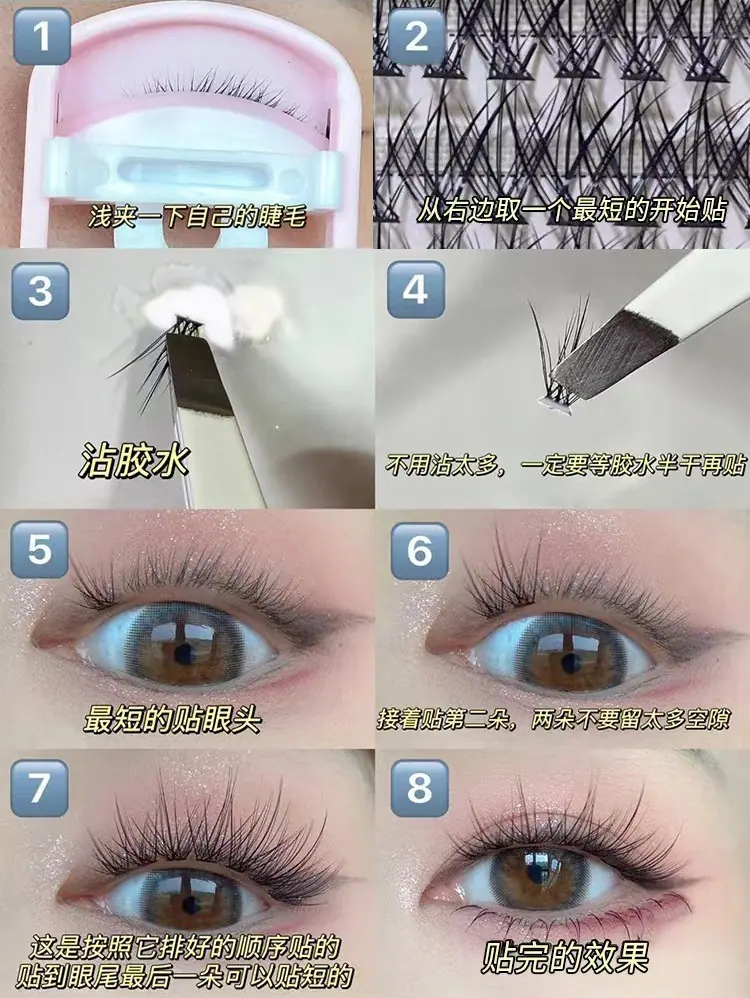 1
浅夹一下自己的睫毛

2
从右边取一个最短的开始贴

3
沾胶水

4
不用沾太多，一定要等胶水半干再贴

5
最短的贴眼头

6
接着贴第二朵，两朵不要留太多空隙

7
这是按照它排好的顺序贴的
贴到眼尾最后一朵可以贴短的

8
贴完的效果