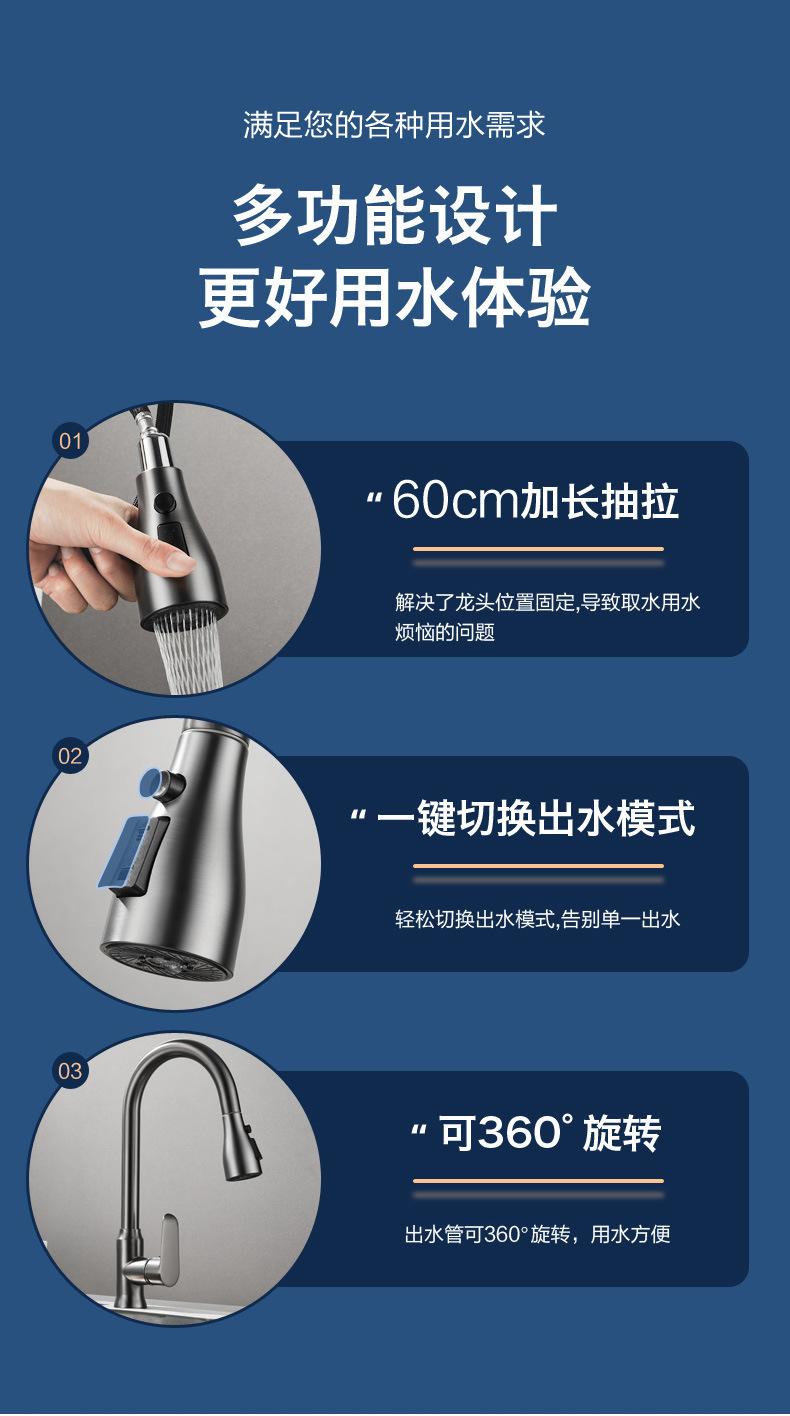 满足您的各种用水需求

多功能设计
更好用水体验

01

“ 60cm加长抽拉

解决了龙头位置固定,导致取水用水烦恼的问题

02

“ 一键切换出水模式

轻松切换出水模式,告别单一出水

03

“ 可360° 旋转

出水管可360°旋转，用水方便