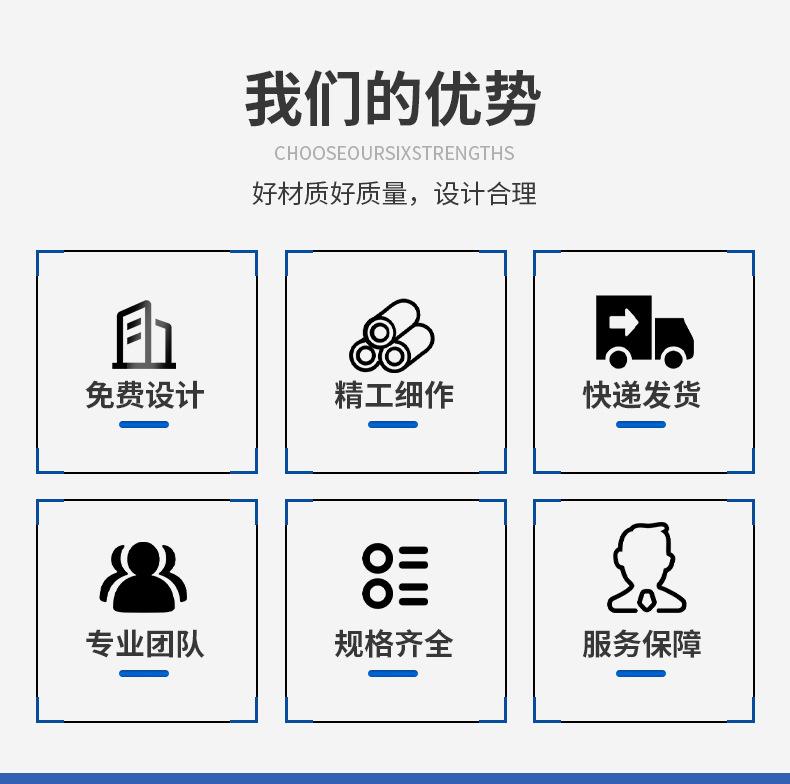 我们的优势

CHOOSEOURSIXSTRENGTHS

好材质好质量，设计合理

免费设计

精工细作

快递发货

专业团队

规格齐全

服务保障