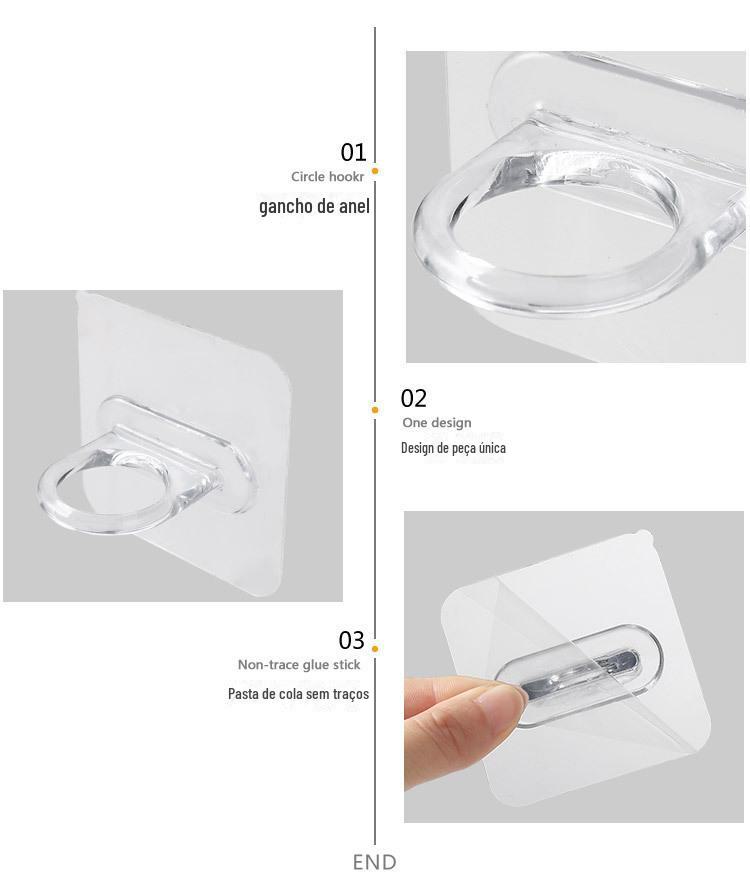 01
Circle hookr
gancho de anel

02
One design
Design de peça única

03
Non-trace glue stick
Pasta de cola sem traços

END