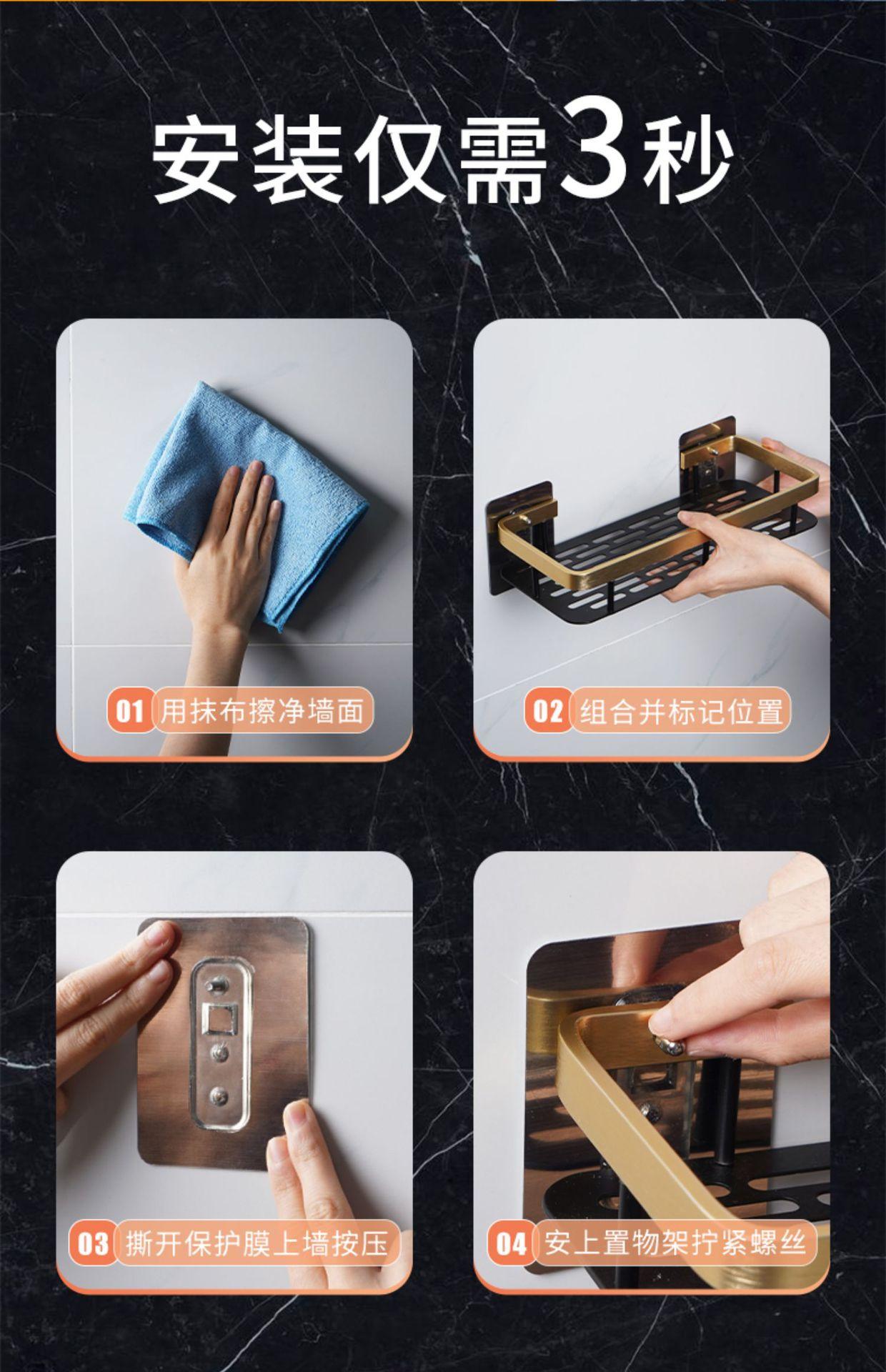 安装仅需3秒

01 用抹布擦净墙面

02 组合并标记位置

03 撕开保护膜上墙按压

04 安上置物架拧紧螺丝