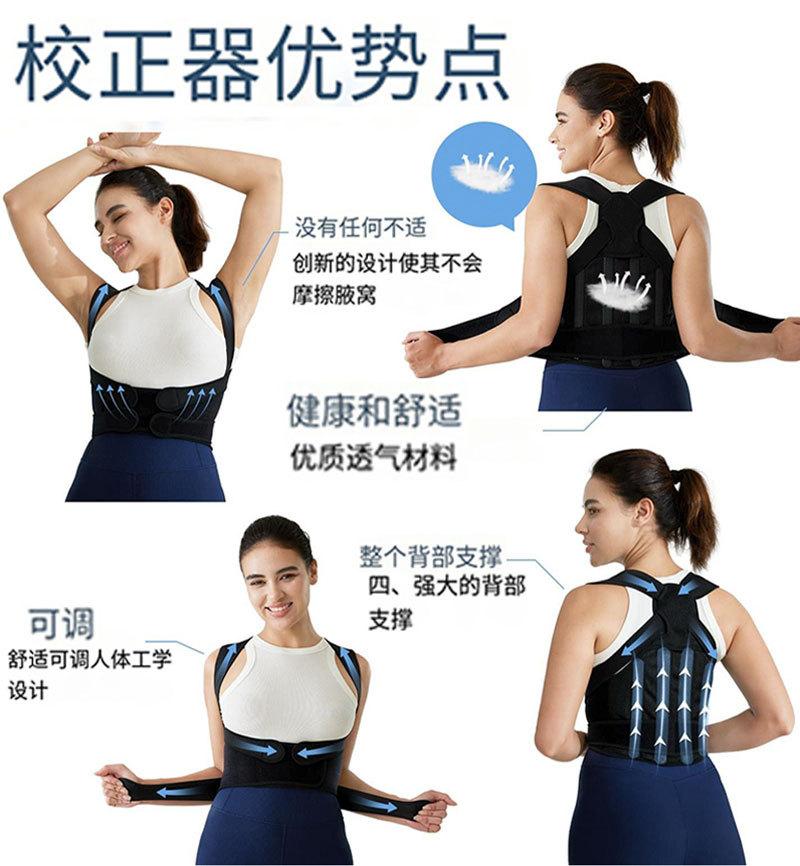 校正器优势点

没有任何不适
创新的设计使其不会摩擦腋窝

健康和舒适
优质透气材料

整个背部支撑
四、强大的背部支撑

可调
舒适可调人体工学设计