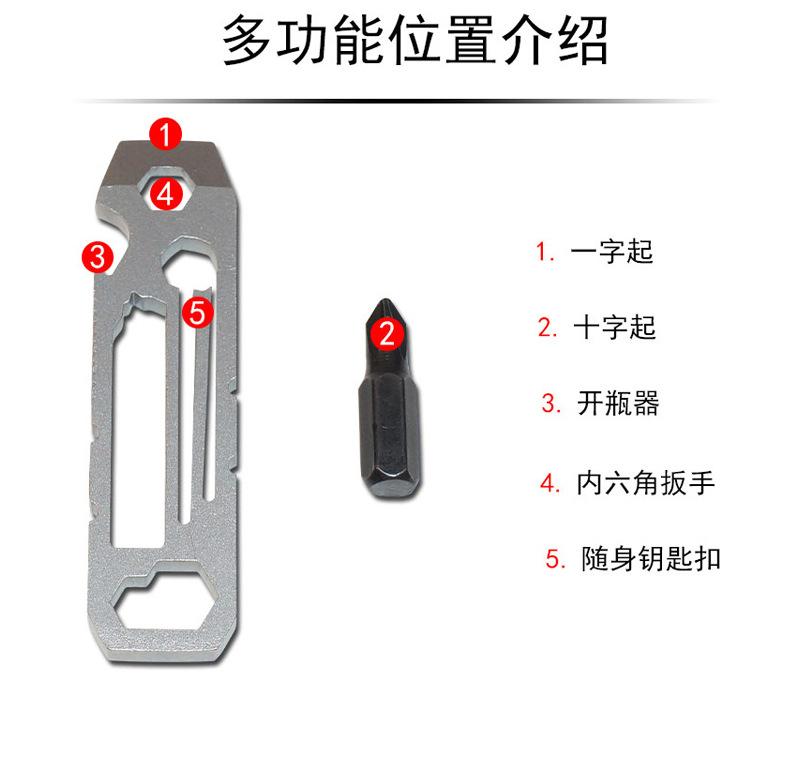 多功能位置介绍

1
4
3
5
2

1. 一字起

2. 十字起

3. 开瓶器

4. 内六角扳手

5. 随身钥匙扣