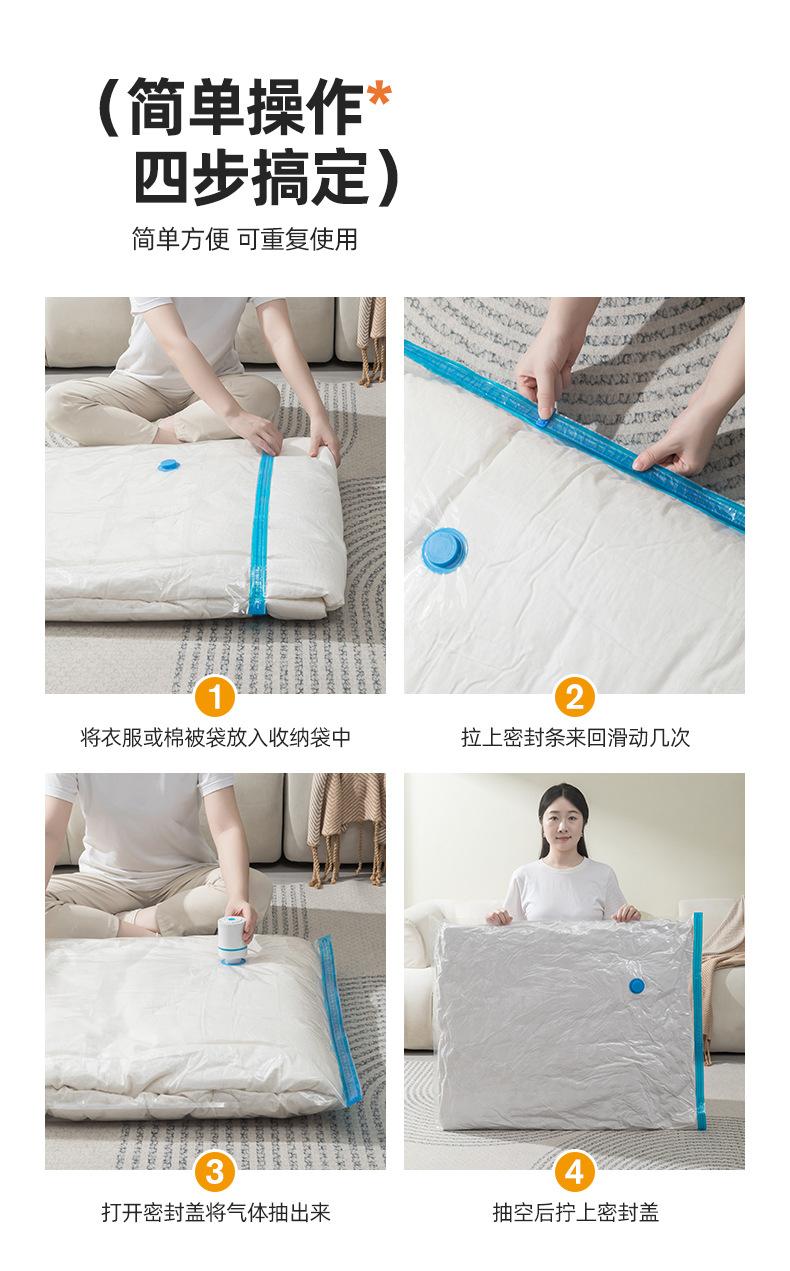 (简单操作*
四步搞定)

简单方便 可重复使用

1
将衣服或棉被袋放入收纳袋中

2
拉上密封条来回滑动几次

3
打开密封盖将气体抽出来

4
抽空后拧上密封盖